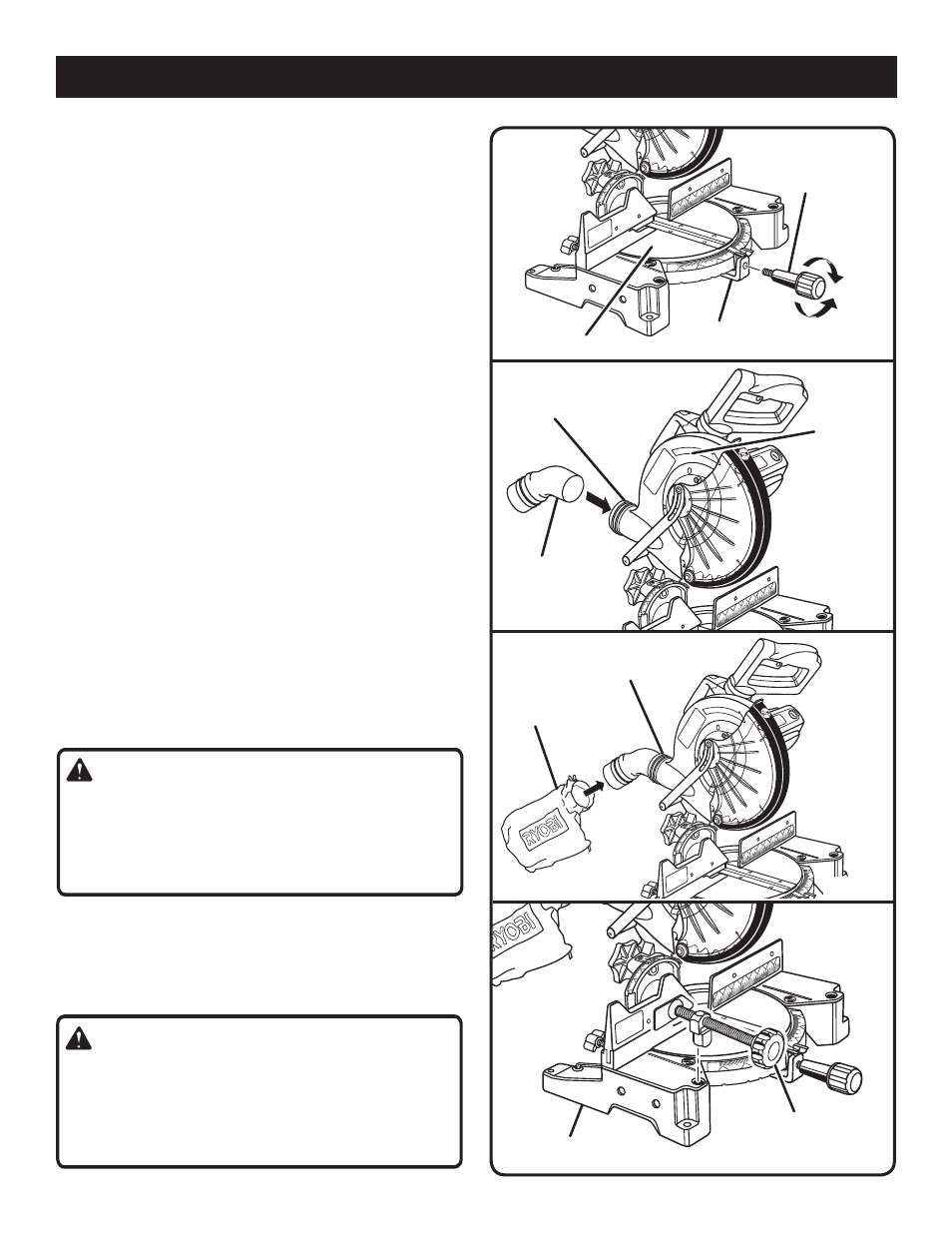 RYOBI

RYOBI