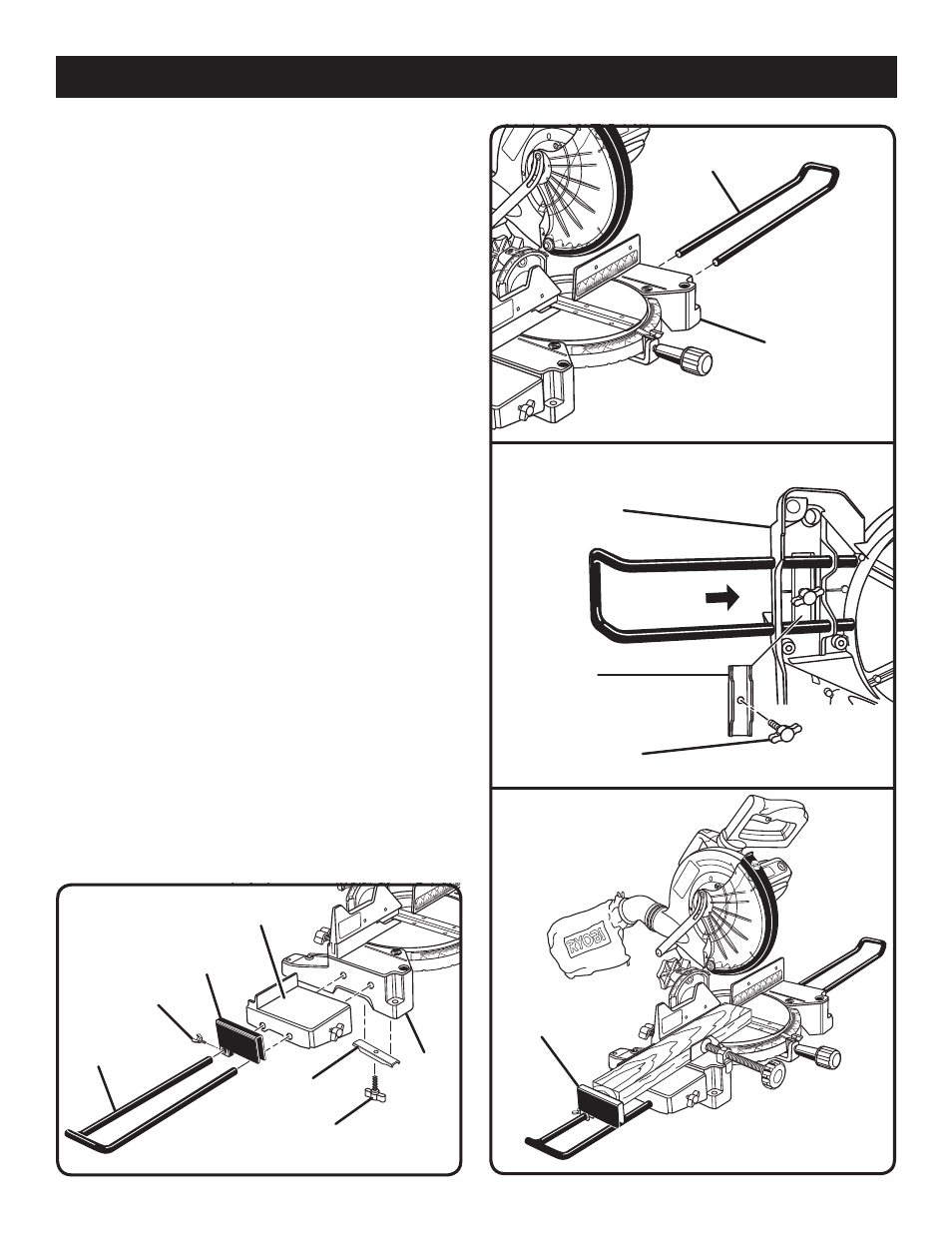 RYOBI