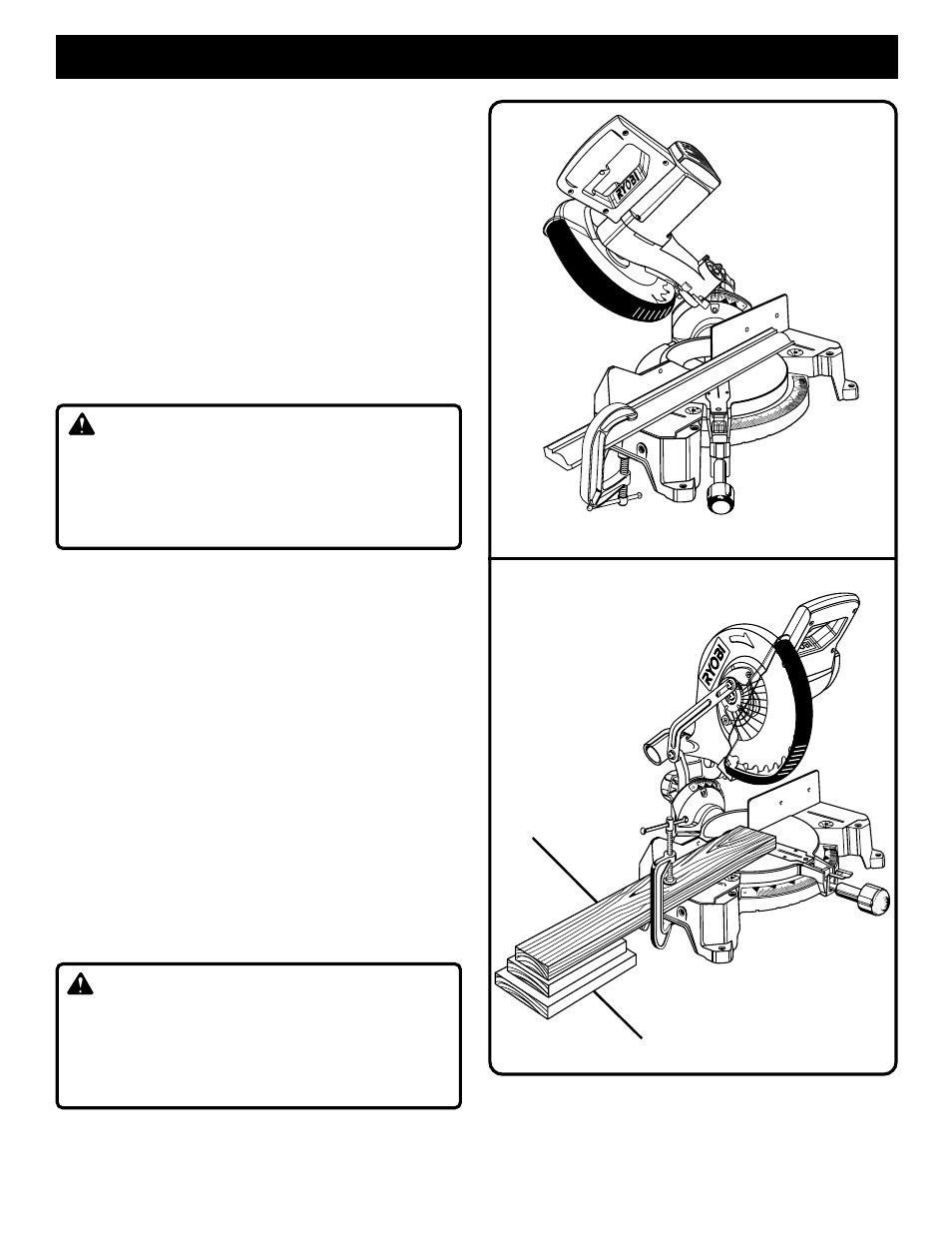 RYOBI

RYOBI