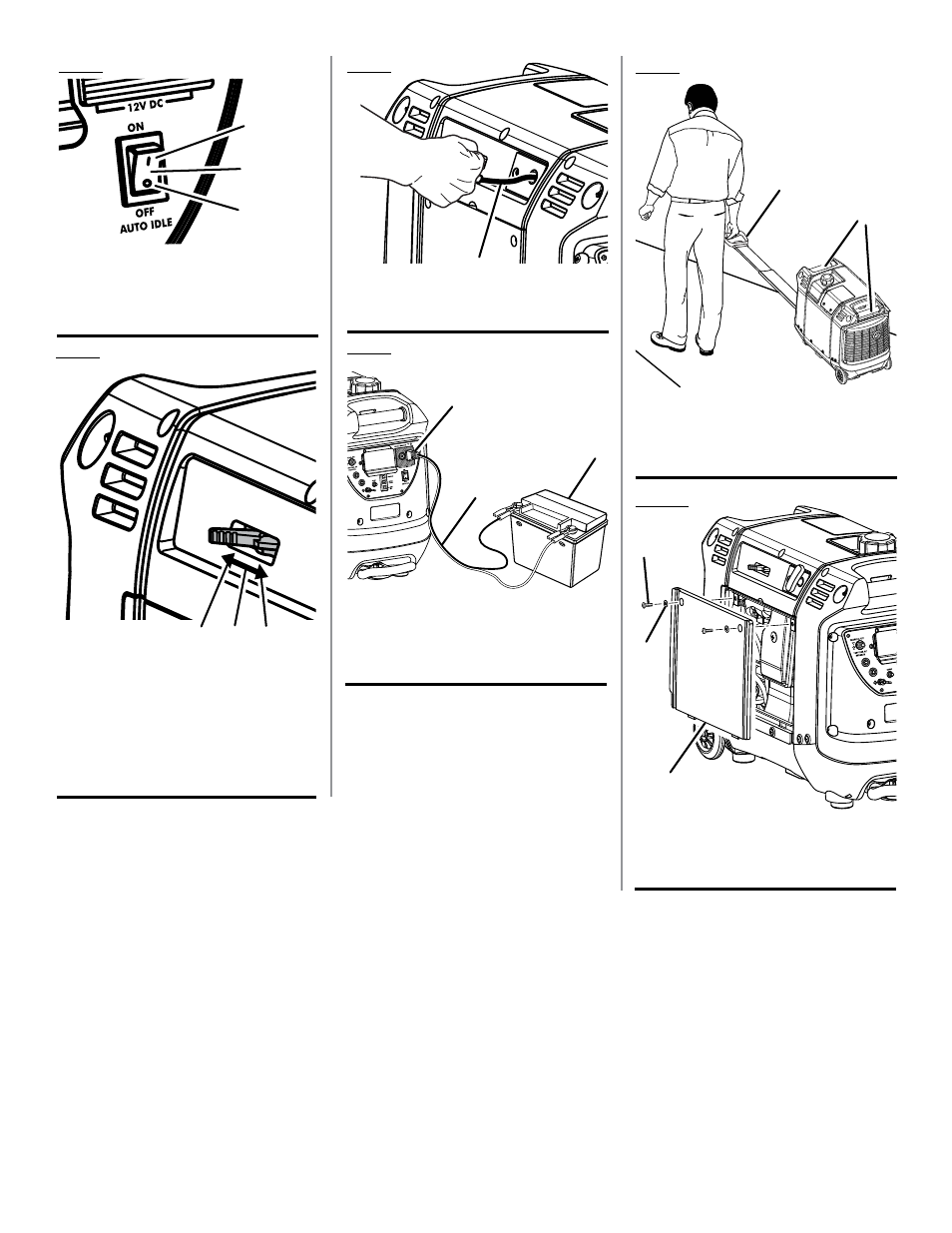 12V DC
ON
OFF
AUTO IDLE