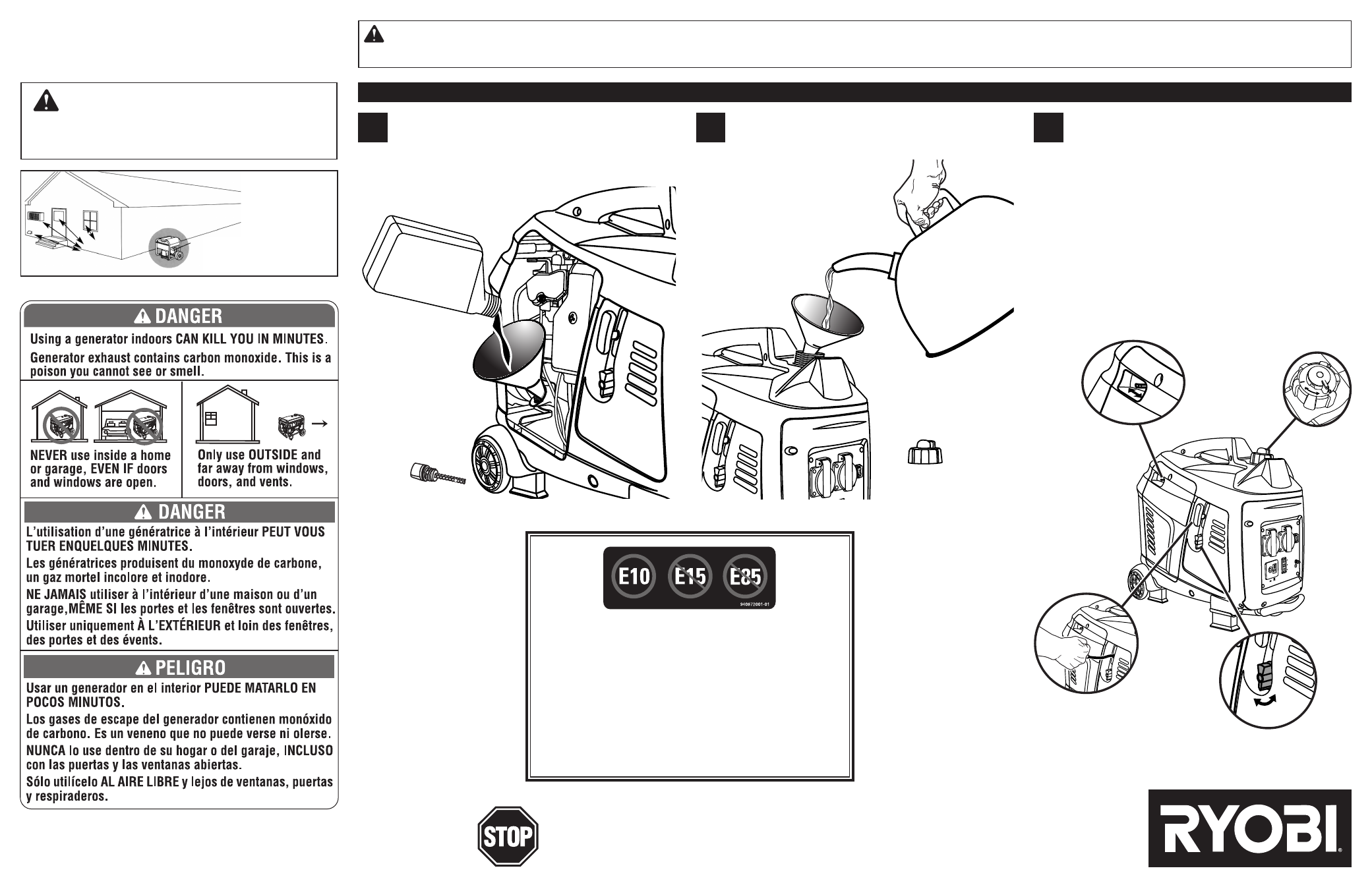 DANGER

Using a generator indoors CAN KILL YOU IN MINUTES.

Generator exhaust contains carbon monoxide. This is a poison you cannot see or smell.

NEVER use inside a home or garage, EVEN IF doors and windows are open.

Only use OUTSIDE and far away from windows, doors, and vents.

DANGER

L'utilisation d'une génératrice à l'intérieur PEUT VOUS TUER ENQUELQUES MINUTES.

Les génératrices produisent du monoxyde de carbone, un gaz mortel incolore et inodore.

NE JAMAIS utiliser à l'intérieur d'une maison ou d'un garage,MÊME SI les portes et les fenêtres sont ouvertes.

Utiliser uniquement À L'EXTÉRIEUR et loin des fenêtres, des portes et des évents.

PELIGRO

Usar un generador en el interior PUEDE MATARLO EN POCOS MINUTOS.

Los gases de escape del generador contienen monóxido de carbono. Es un veneno que no puede verse ni olerse.

NUNCA lo use dentro de su hogar o del garaje, INCLUSO con las puertas y las ventanas abiertas.

Sólo utilícelo AL AIRE LIBRE y lejos de ventanas, puertas y respiraderos.

E10 E15 E85

940872001-01

STOP

RYOBI