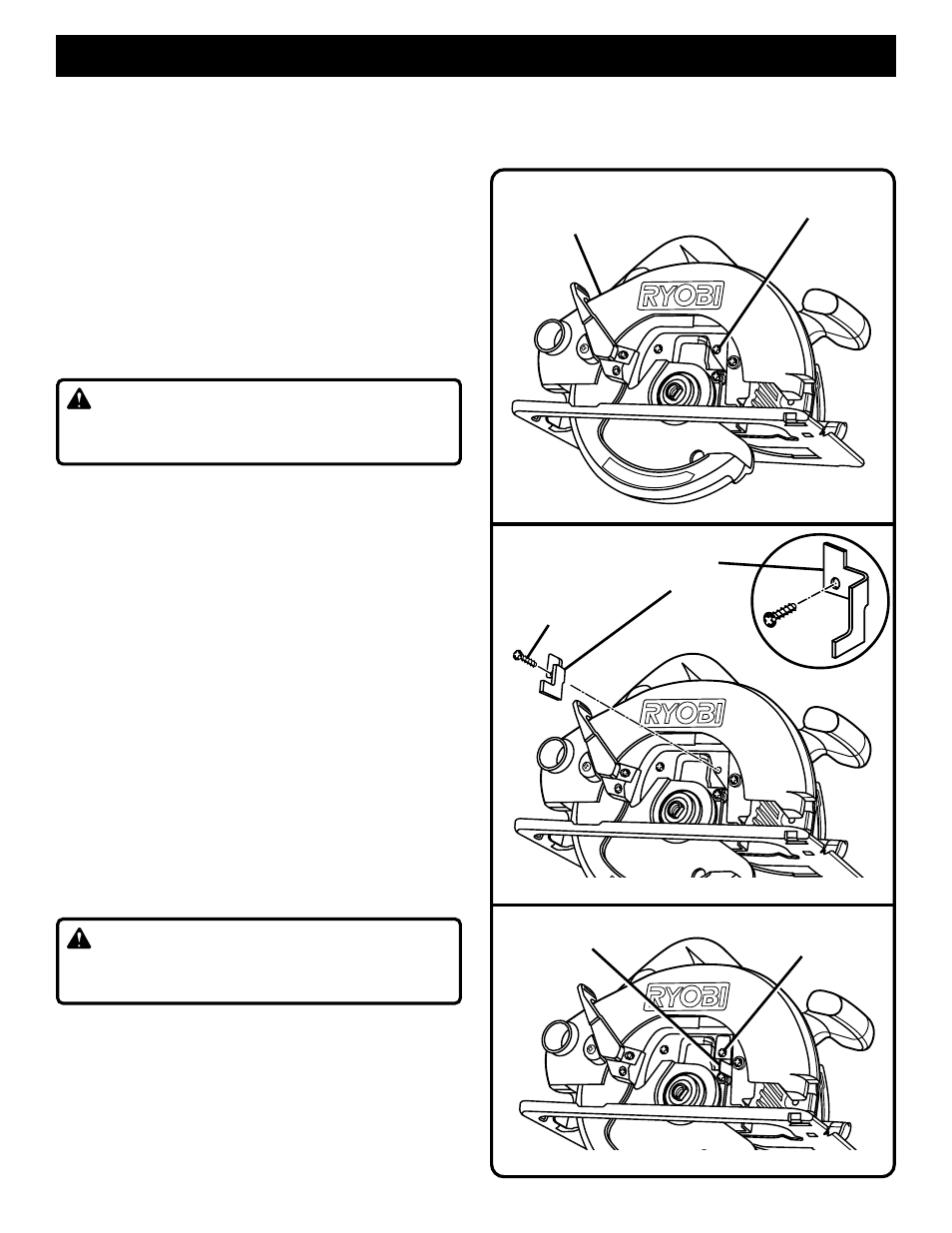 RYOBI

RYOBI

RYOBI