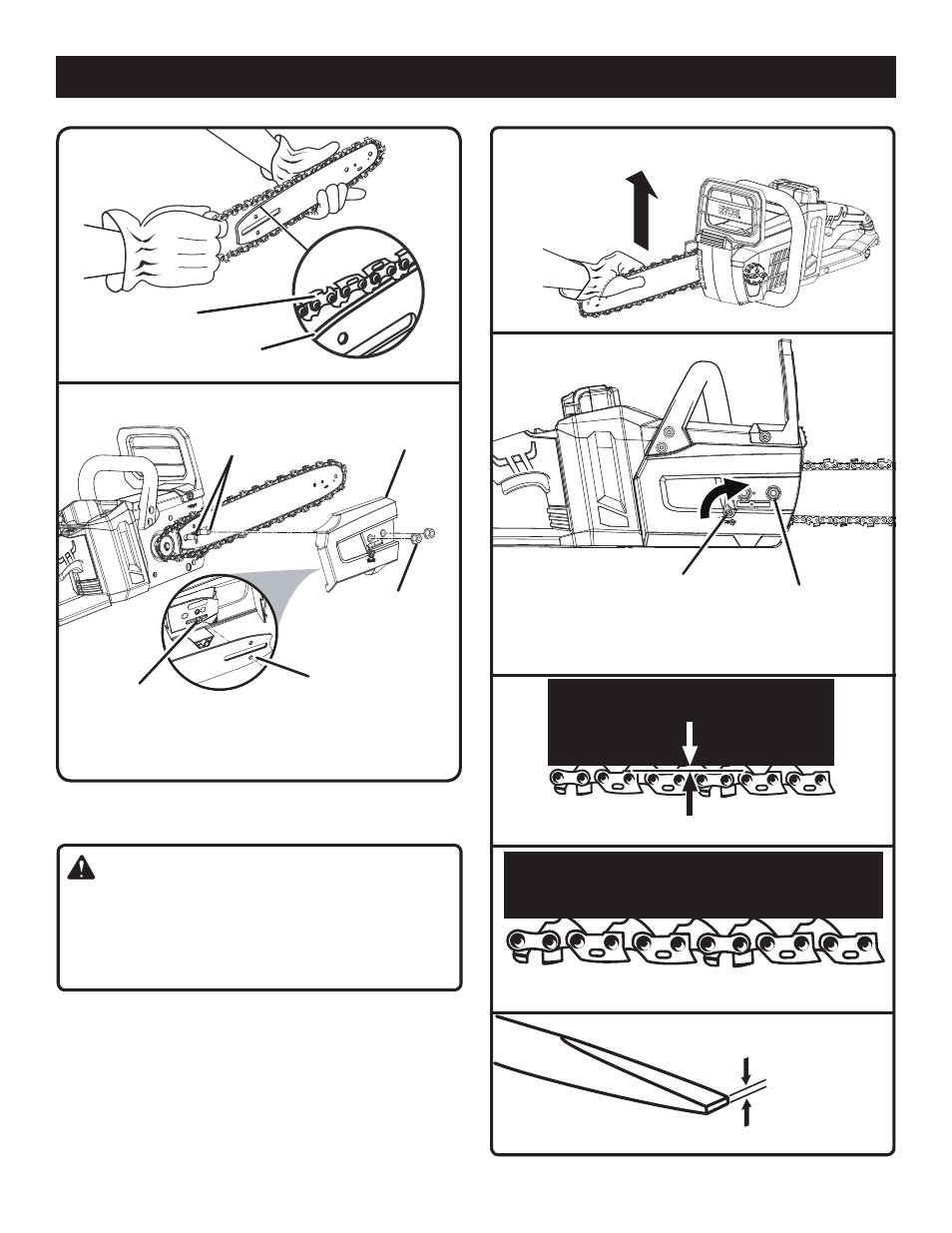 RYOBI