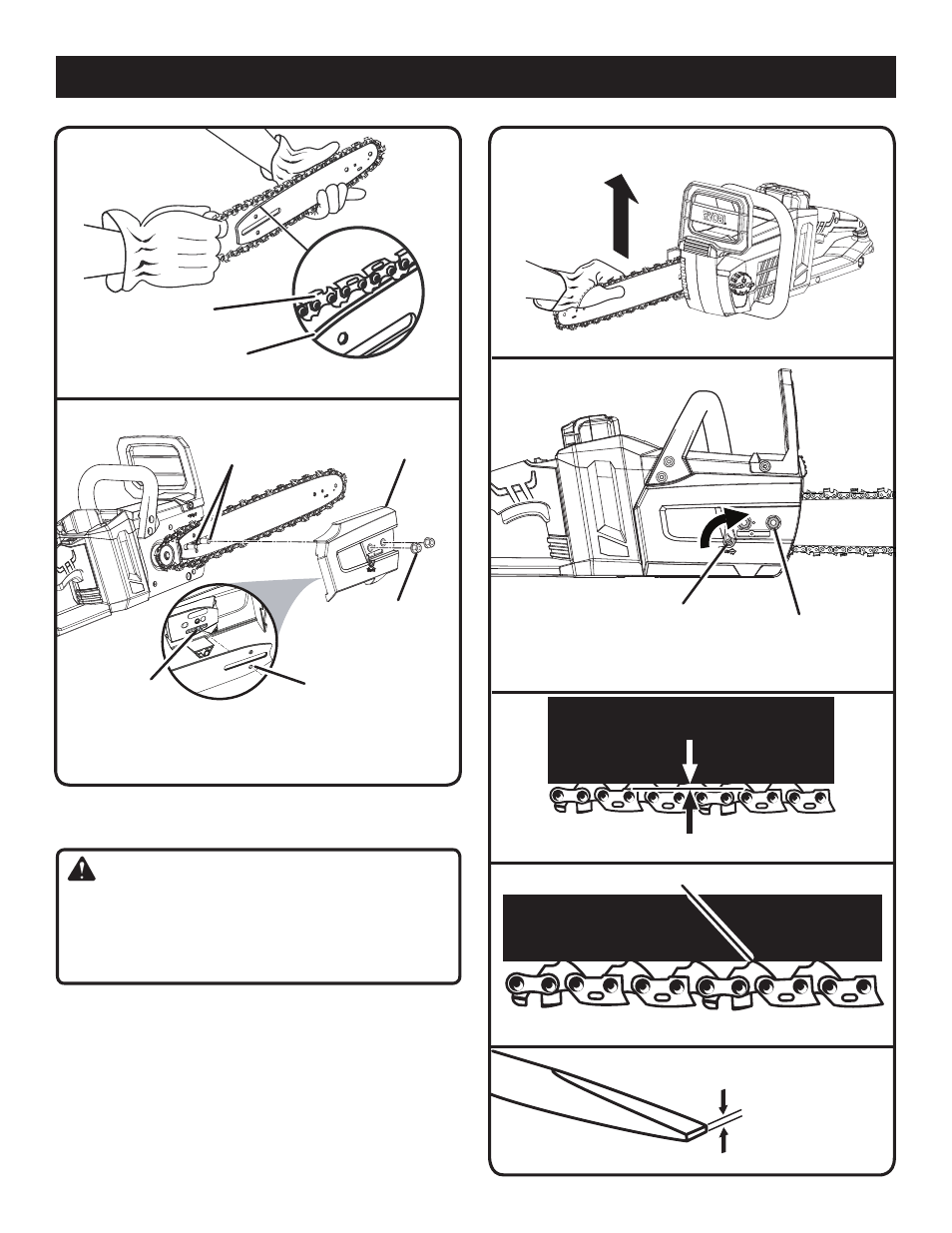 RYOBI