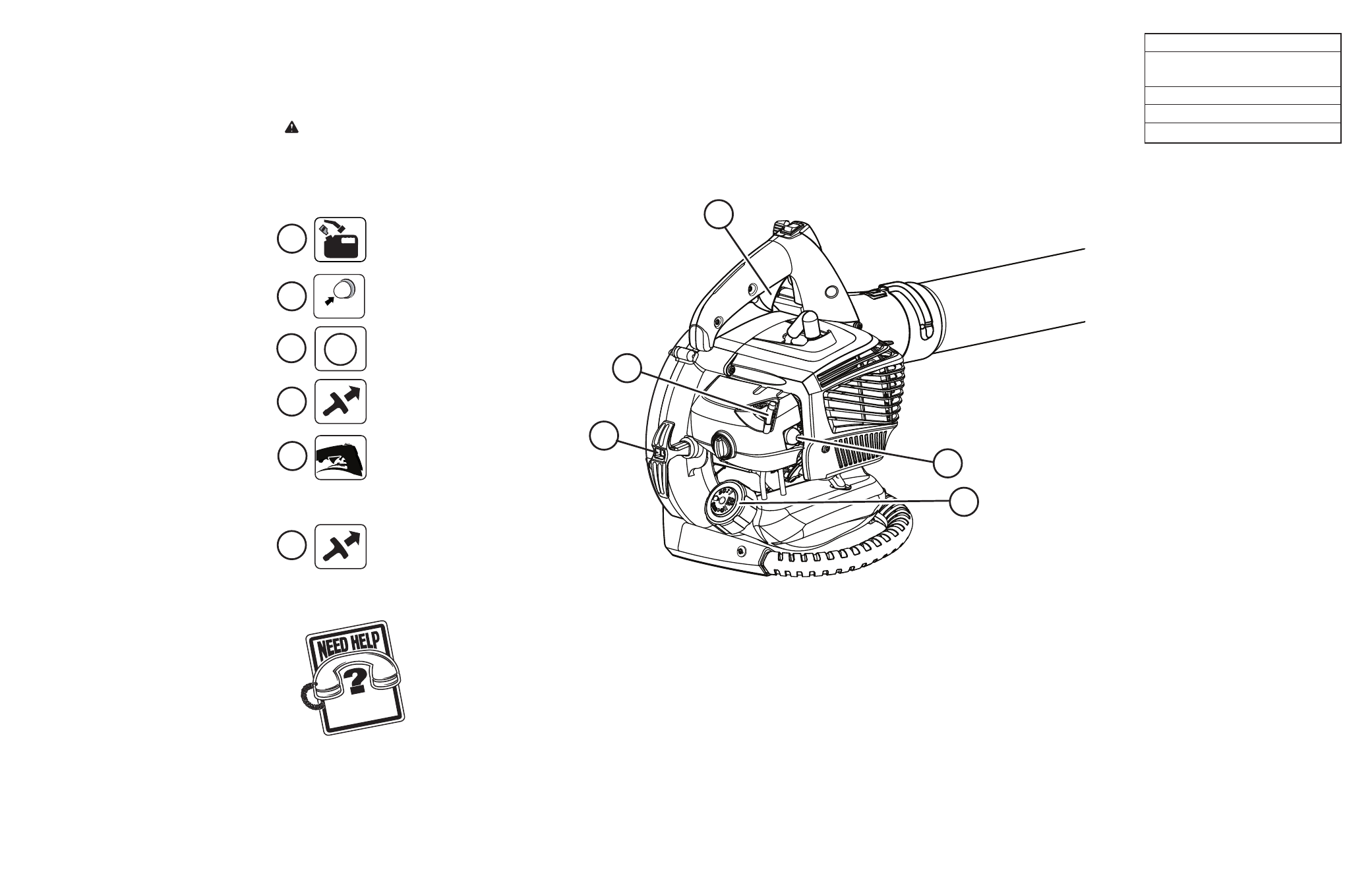 NEED HELP
?