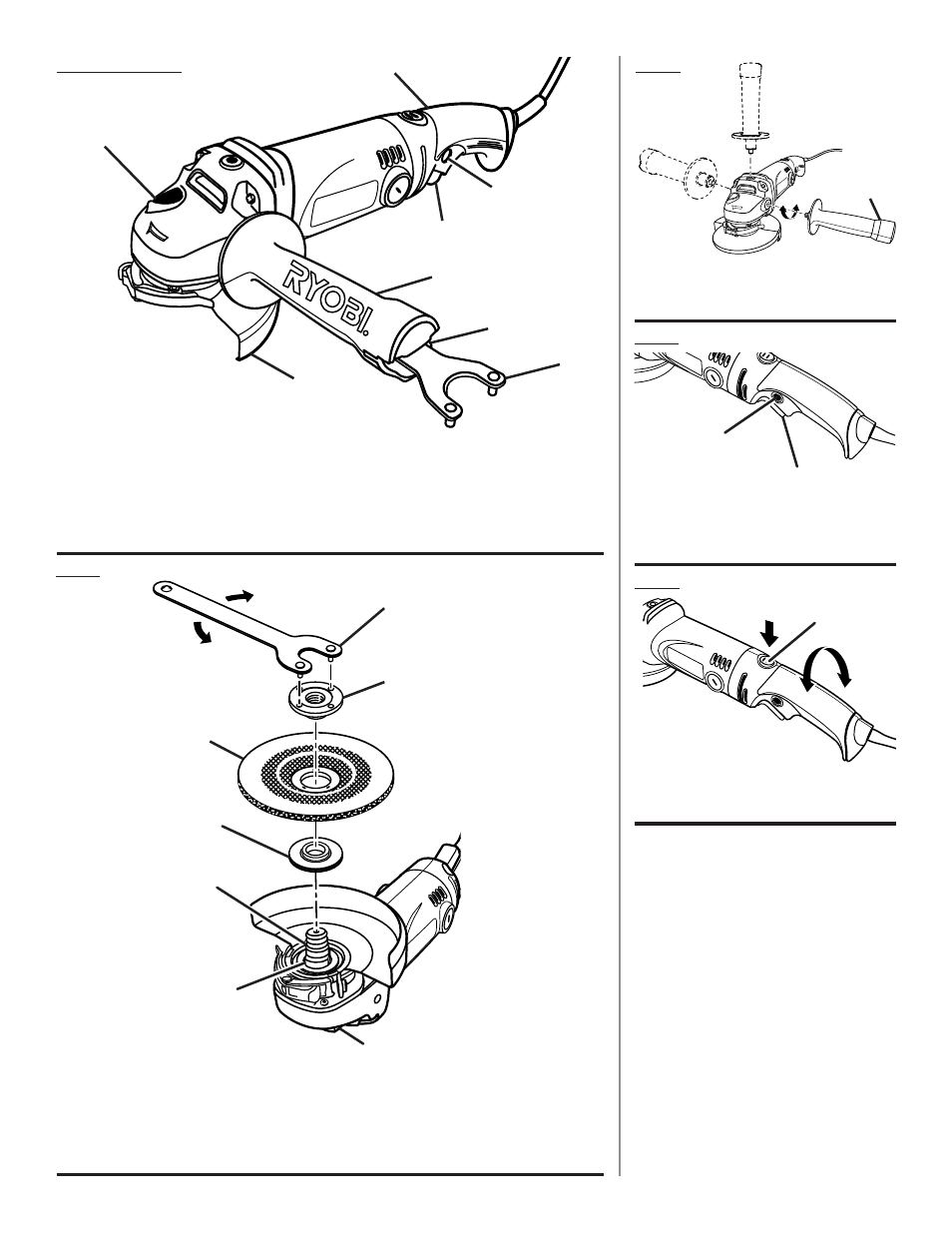 RYOBI