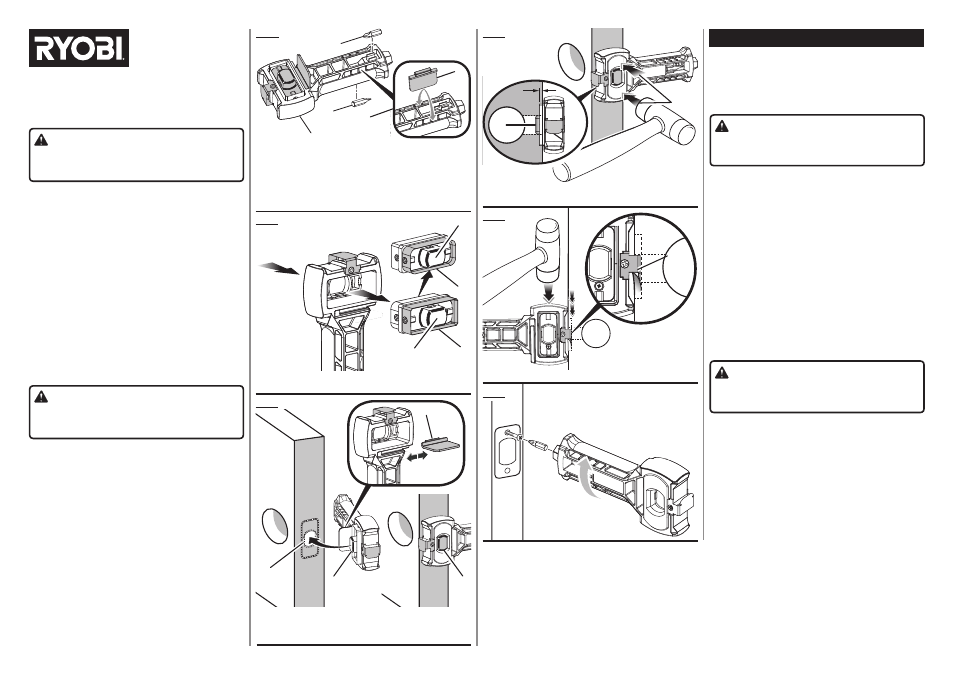 RYOBI