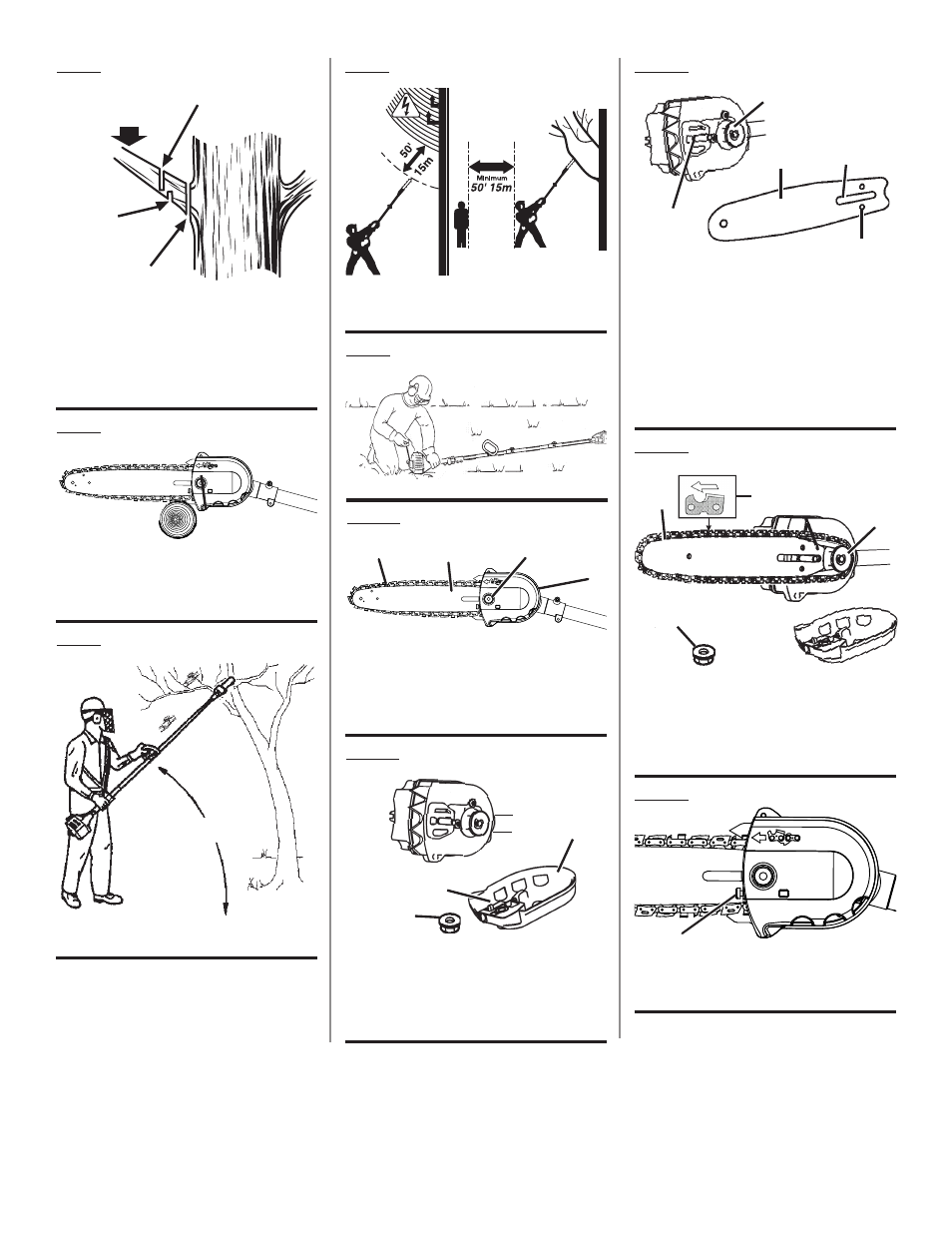 50'
15m
Minimum
50' 15m