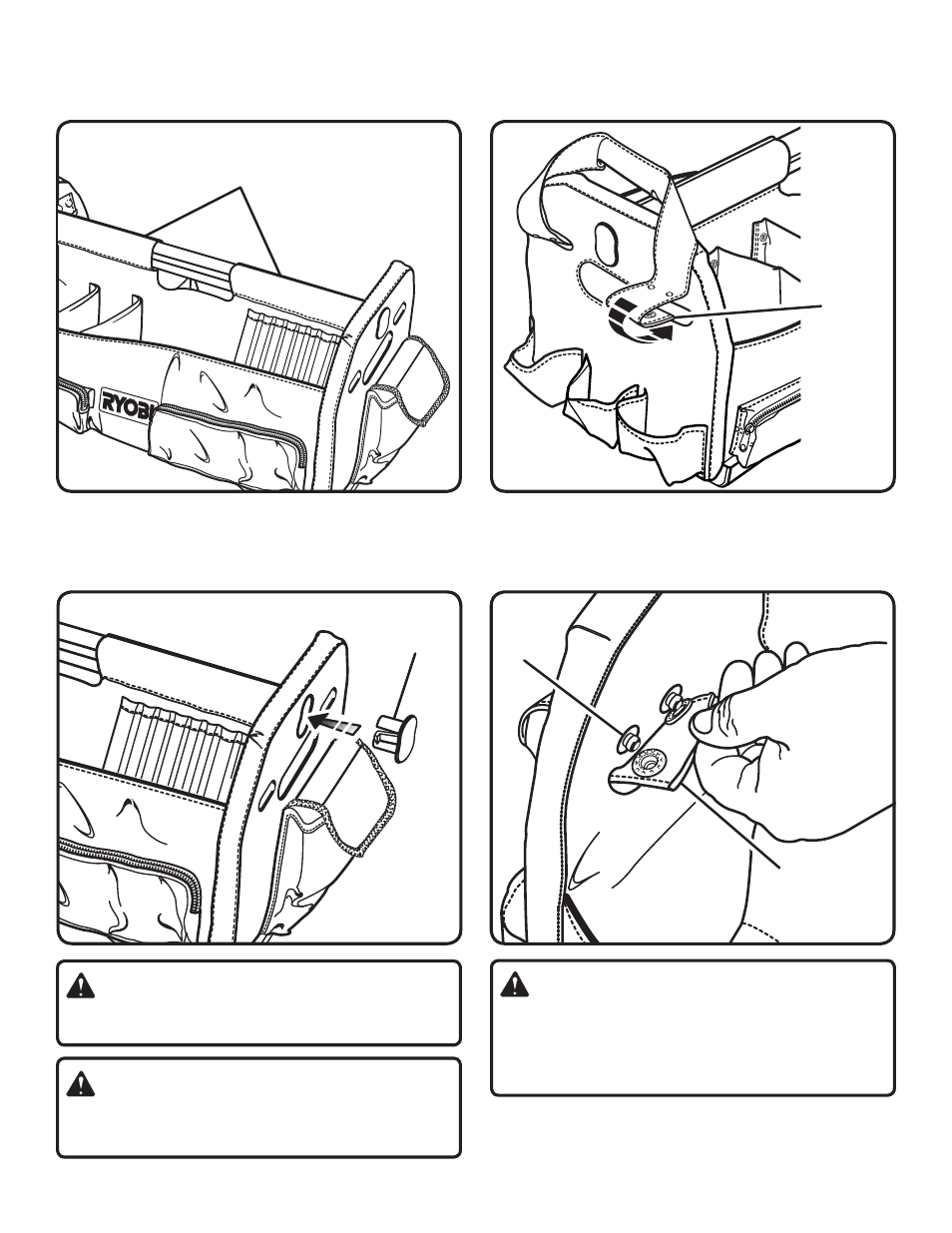 RYOBI