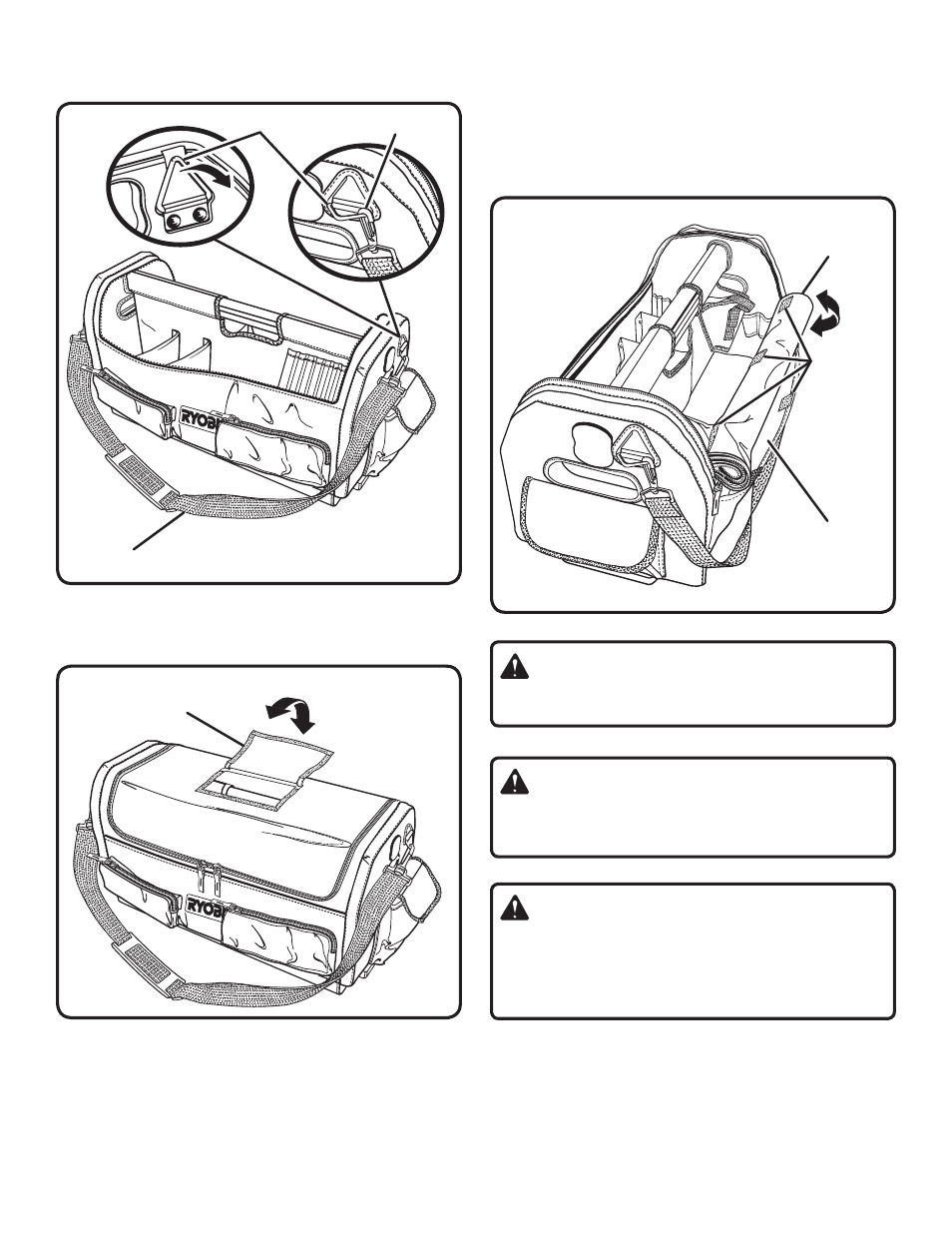 RYOBI

RYOBI