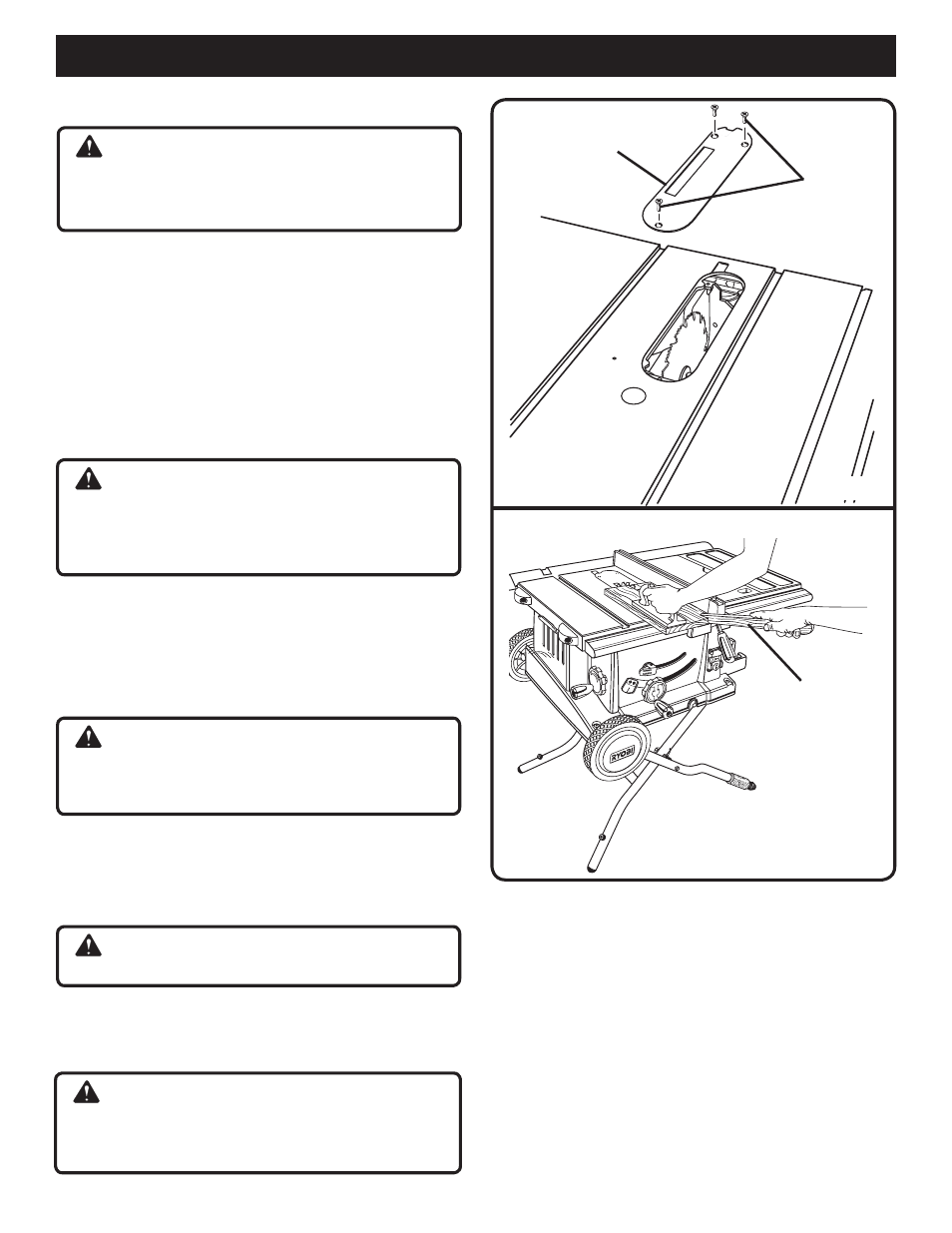 RYOBI