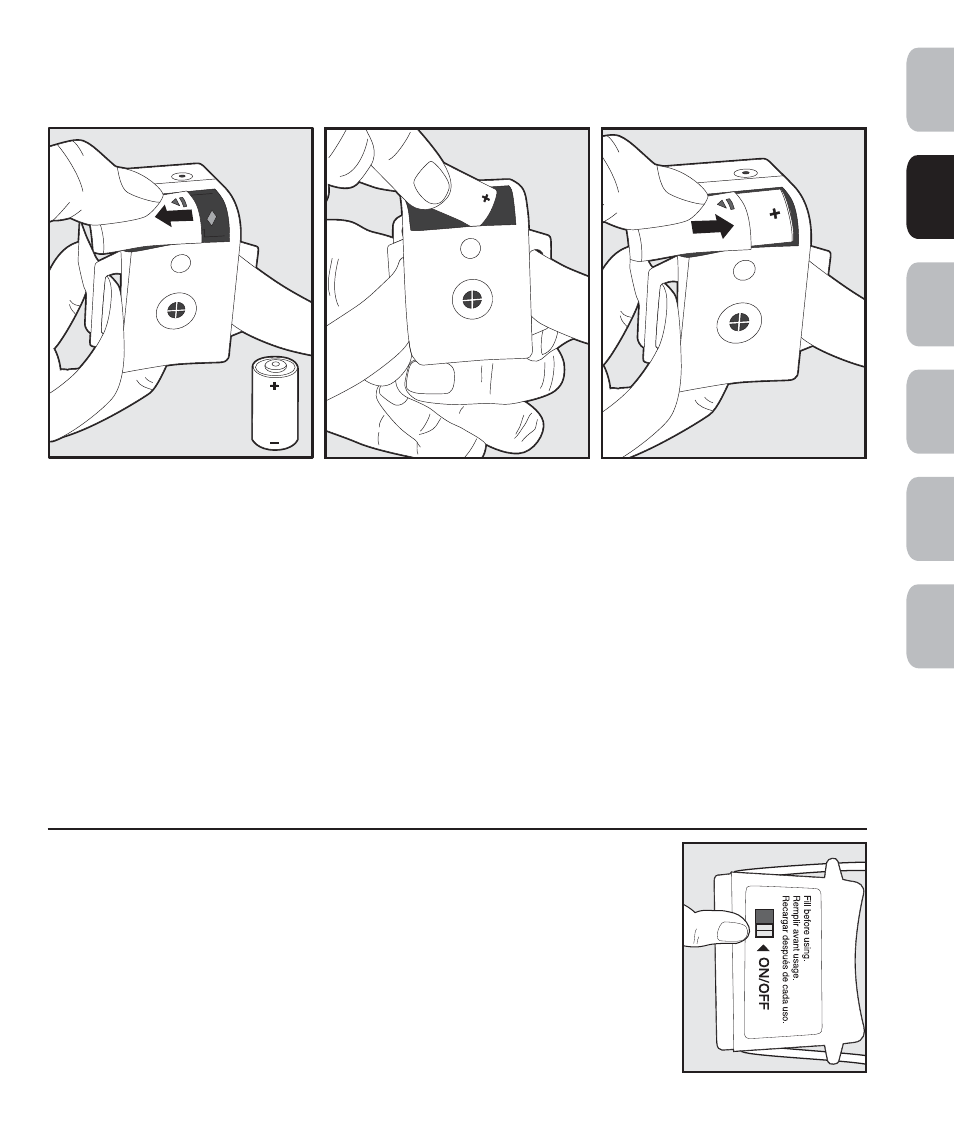 +

−

+

+

Fill before using.
Remplir avant usage.
Recargar después de cada uso.

ON/OFF