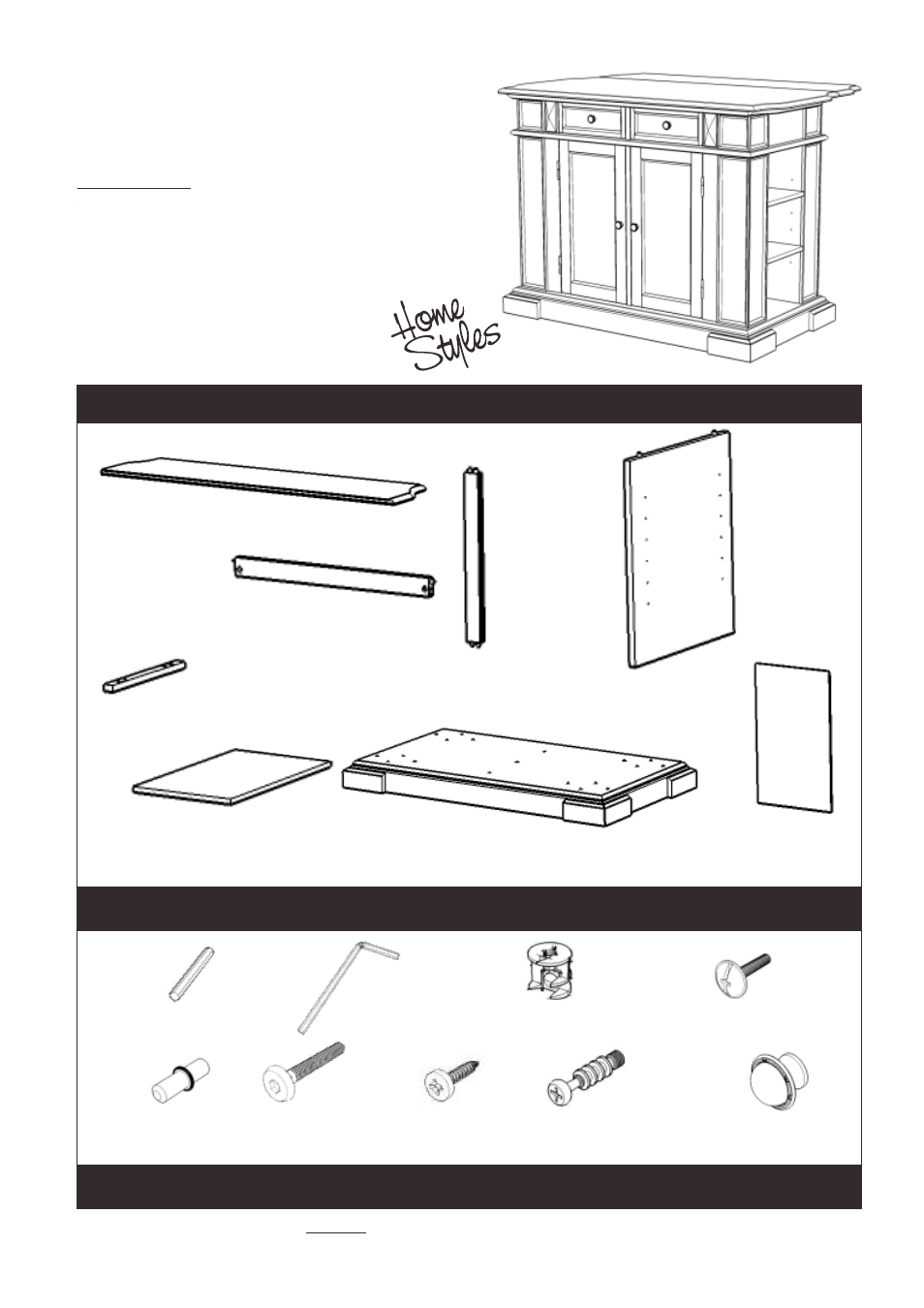 Home Styles