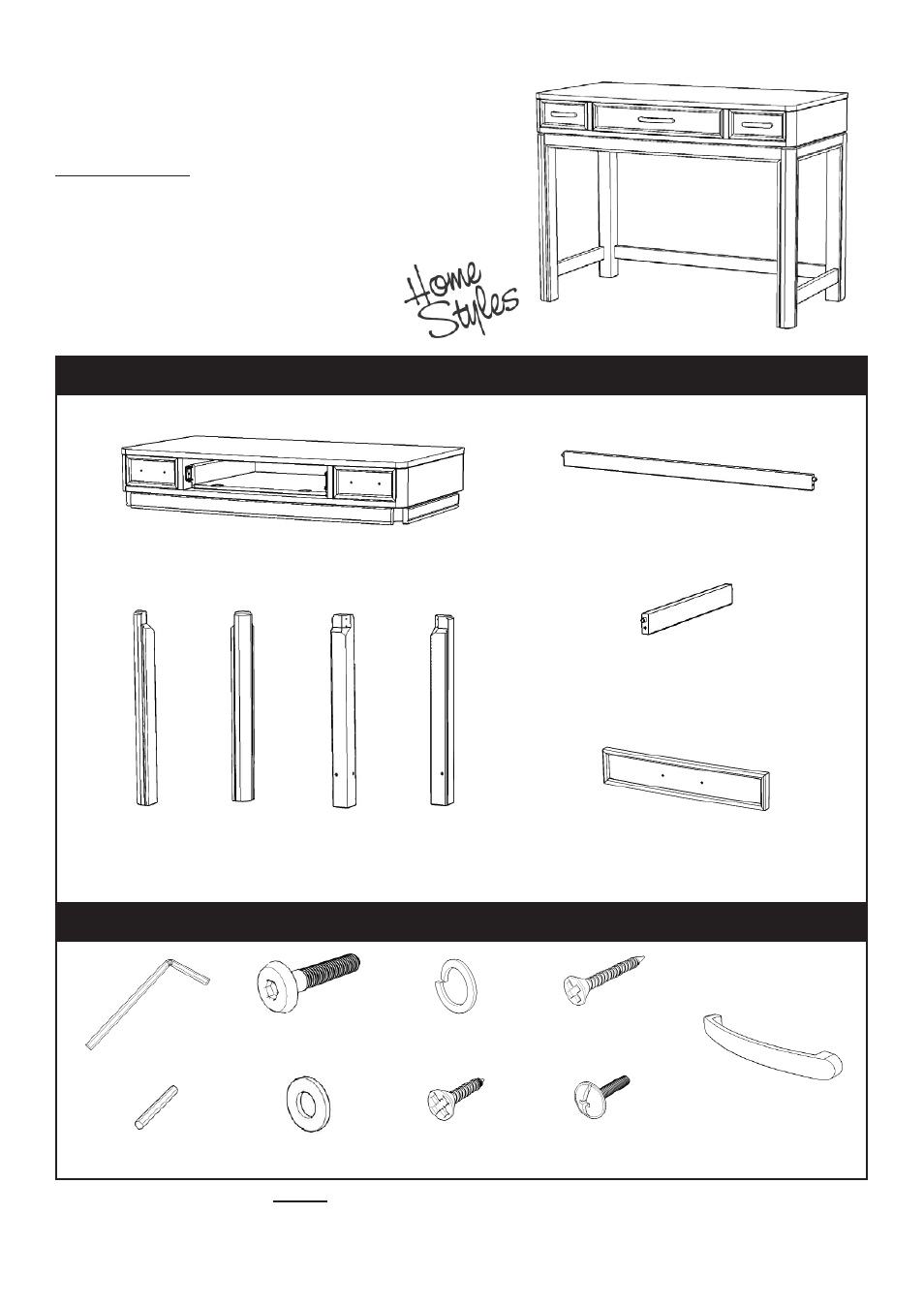 Home Styles