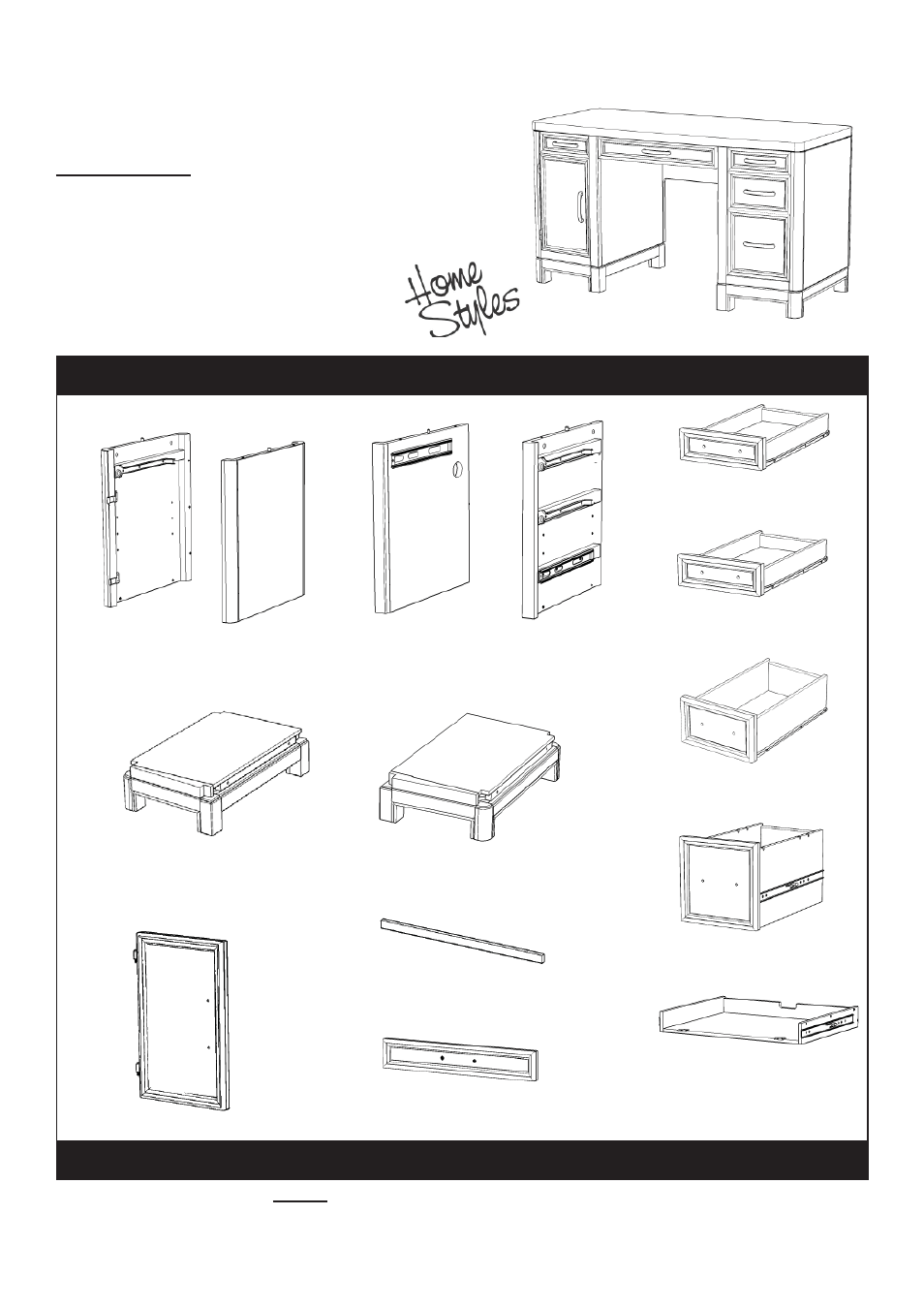 Home Styles