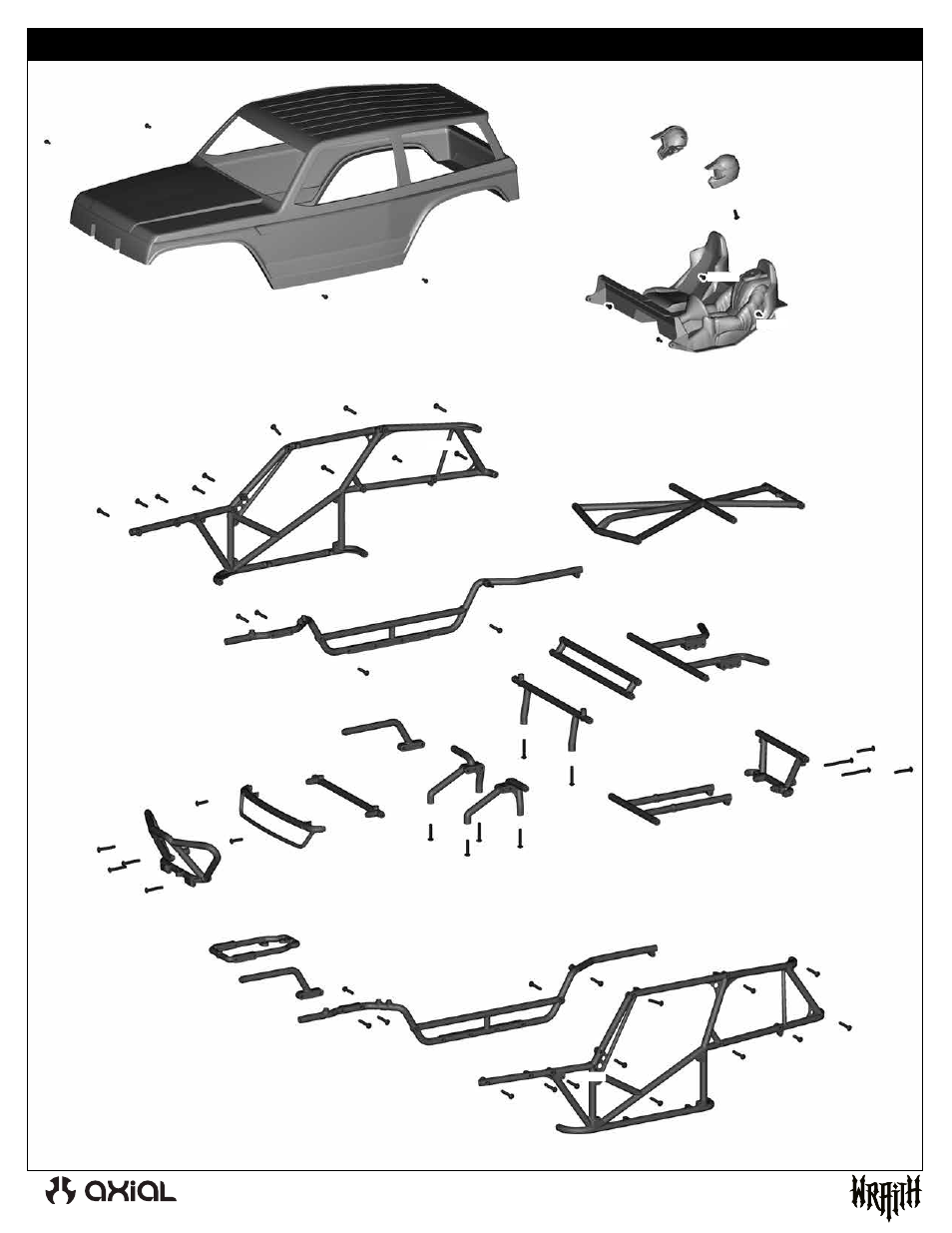 axial

WRAITH