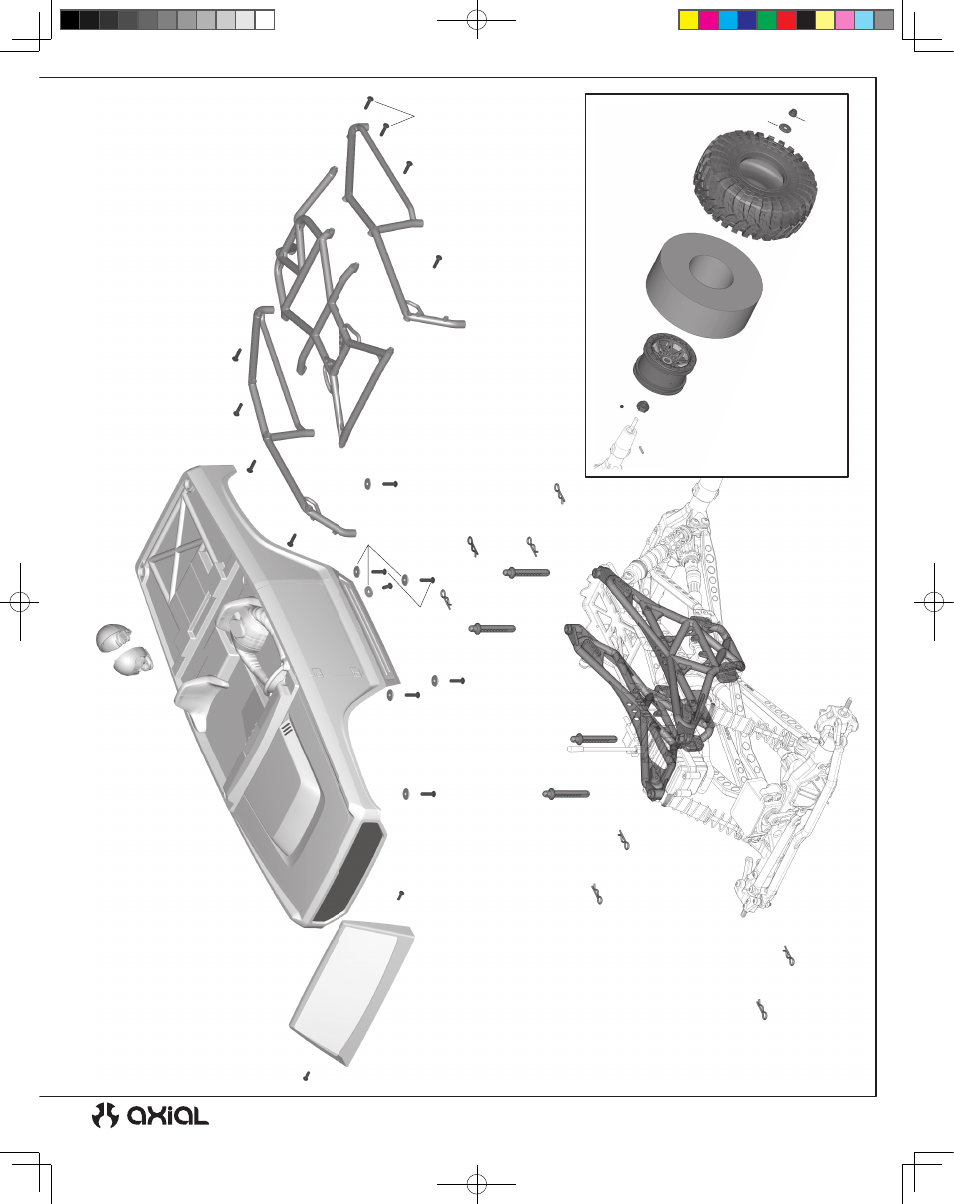 axial