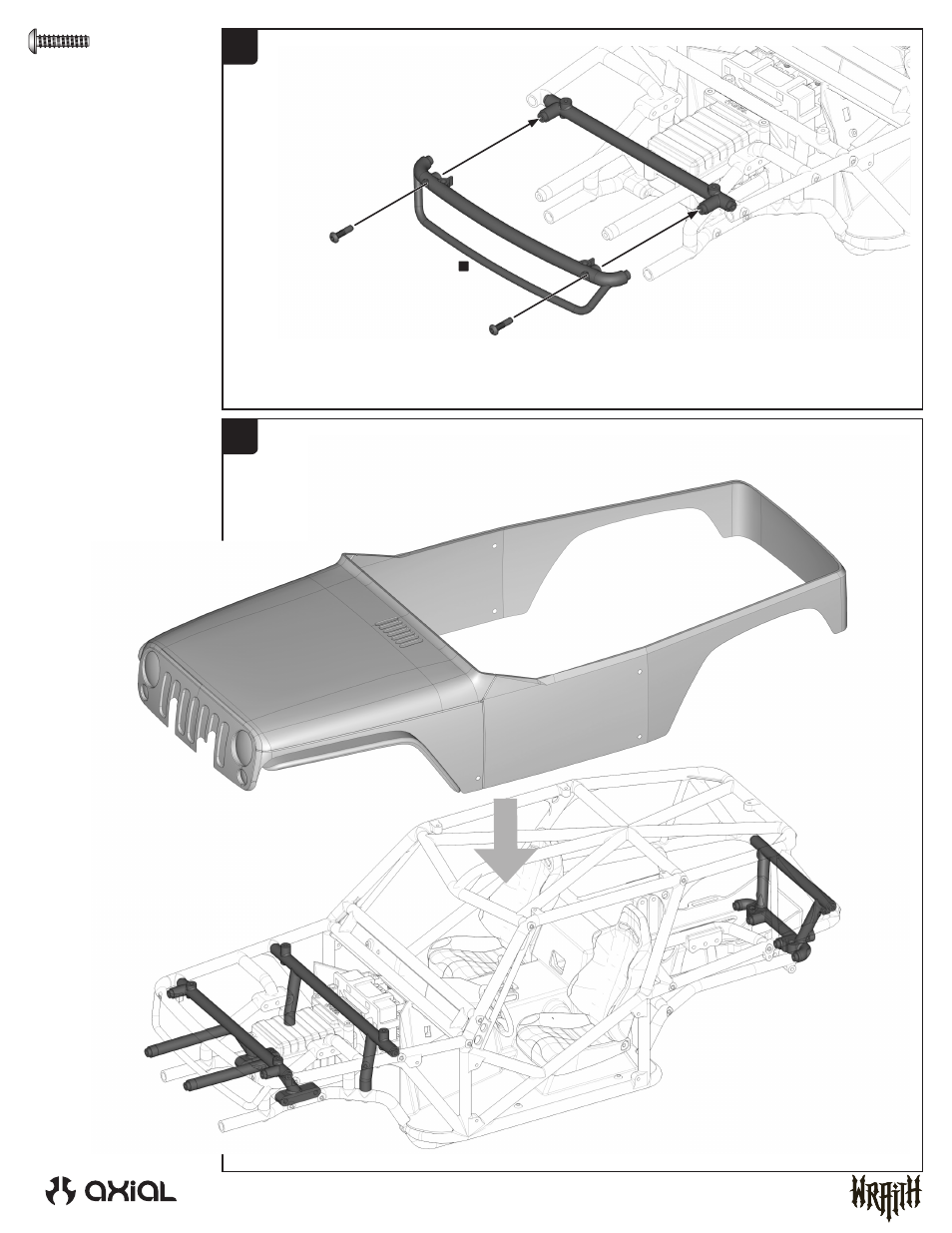 axial

WRAITH