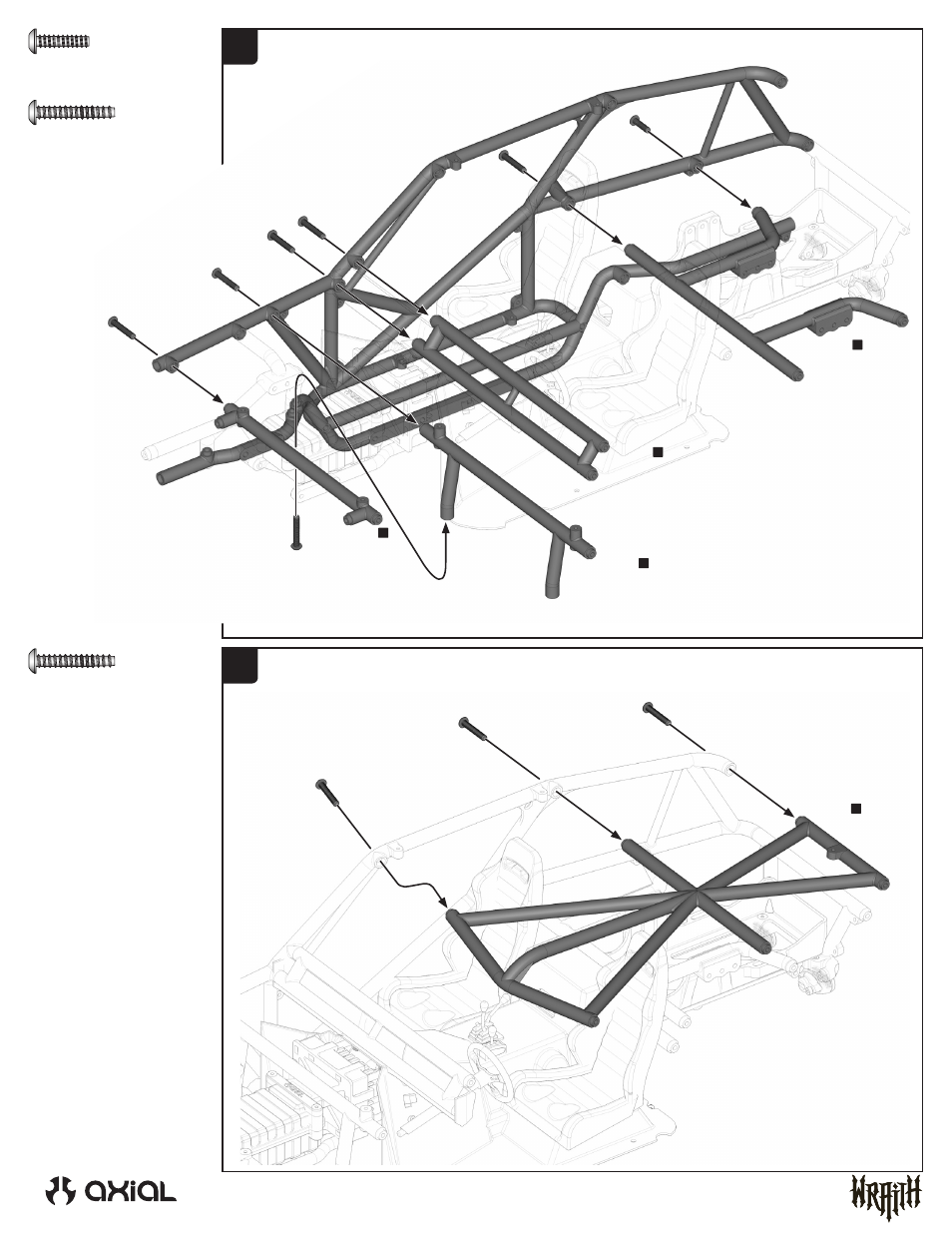 axial

WRAITH