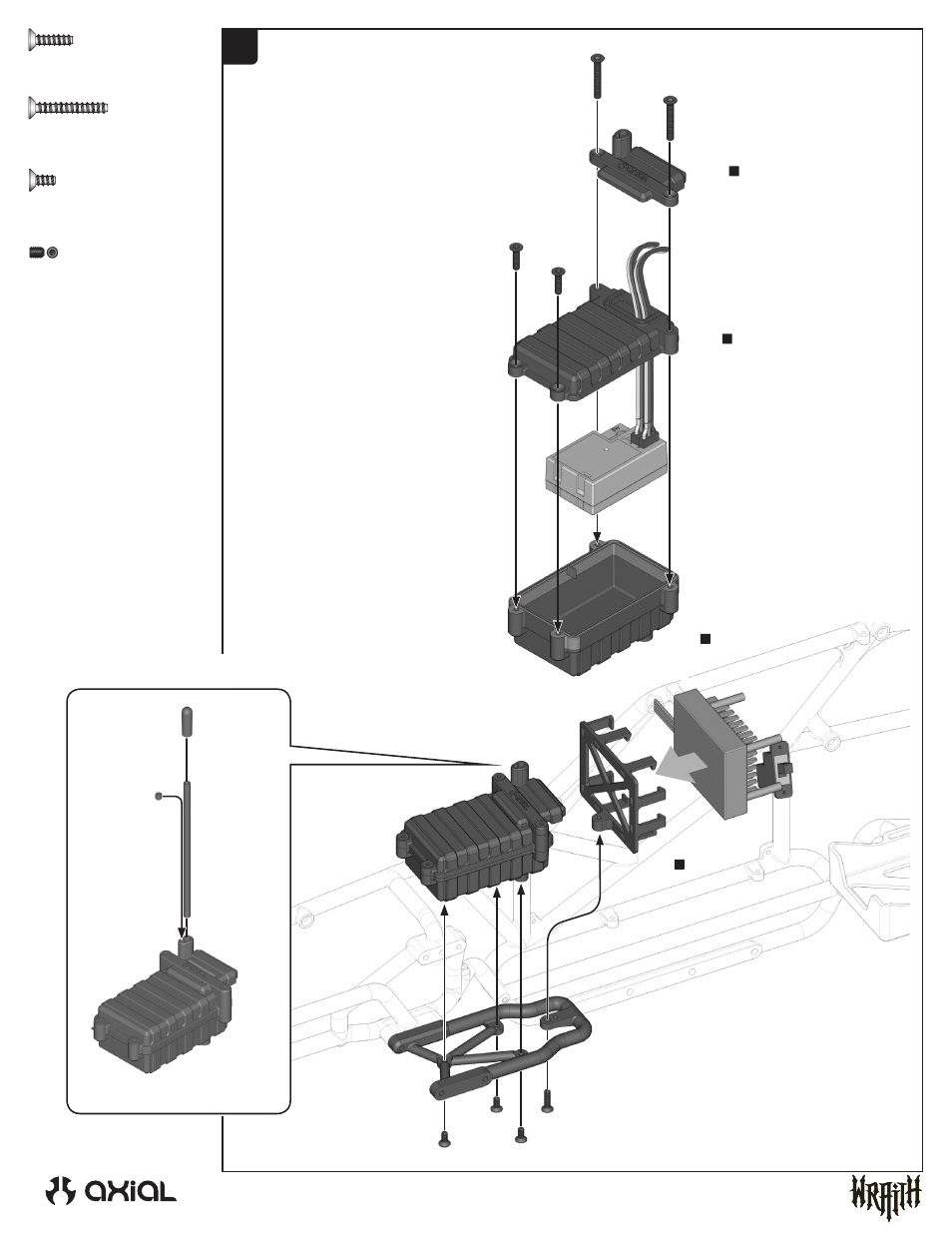 axial

WRAITH