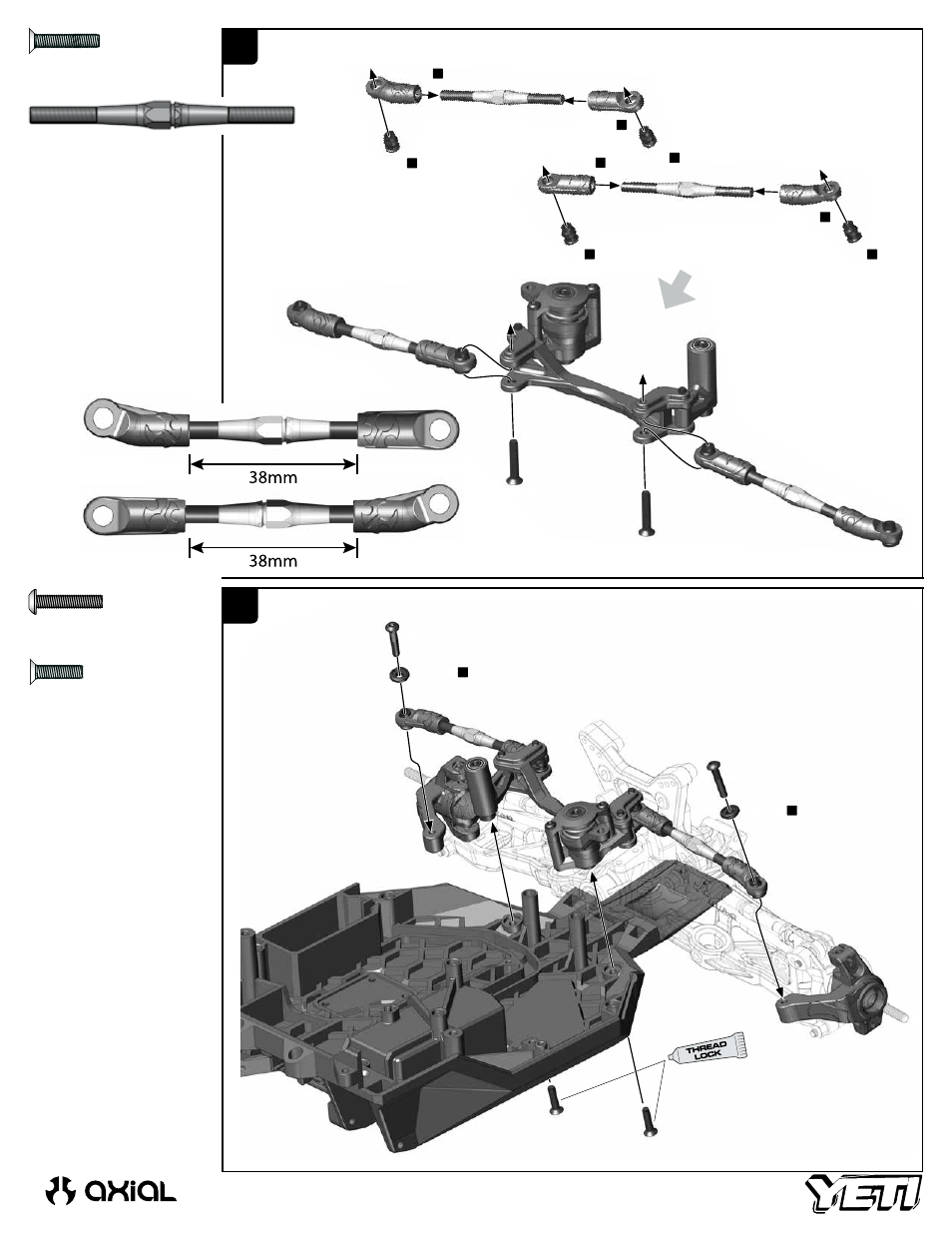 38mm

38mm

THREAD LOCK

axial

YETI