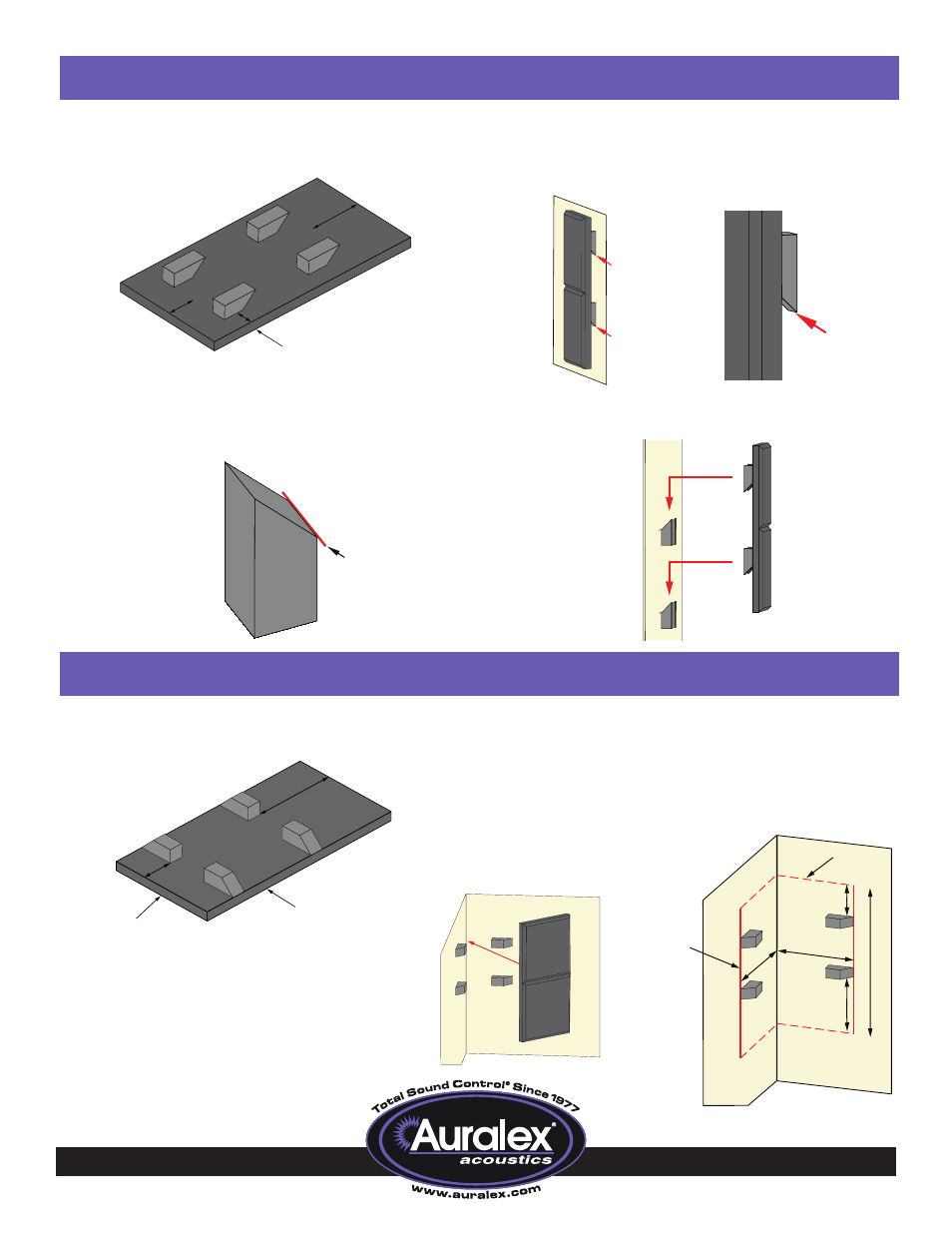 Total Sound Control® Since 1977

Auralex®
acoustics

www.auralex.com