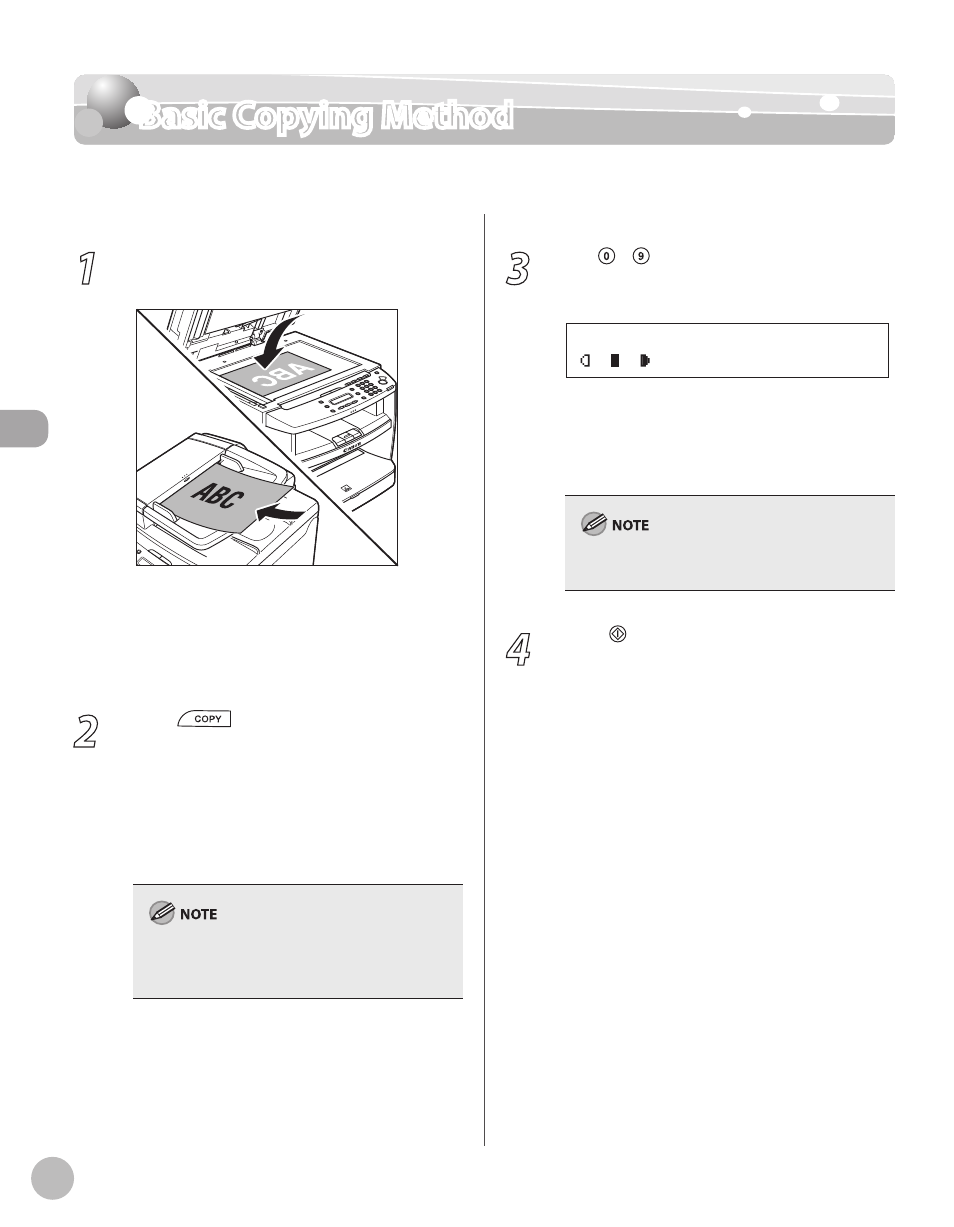 Basic Copying Method

1

ABC

ABC

2

COPY

NOTE

3

0 9

NOTE

4