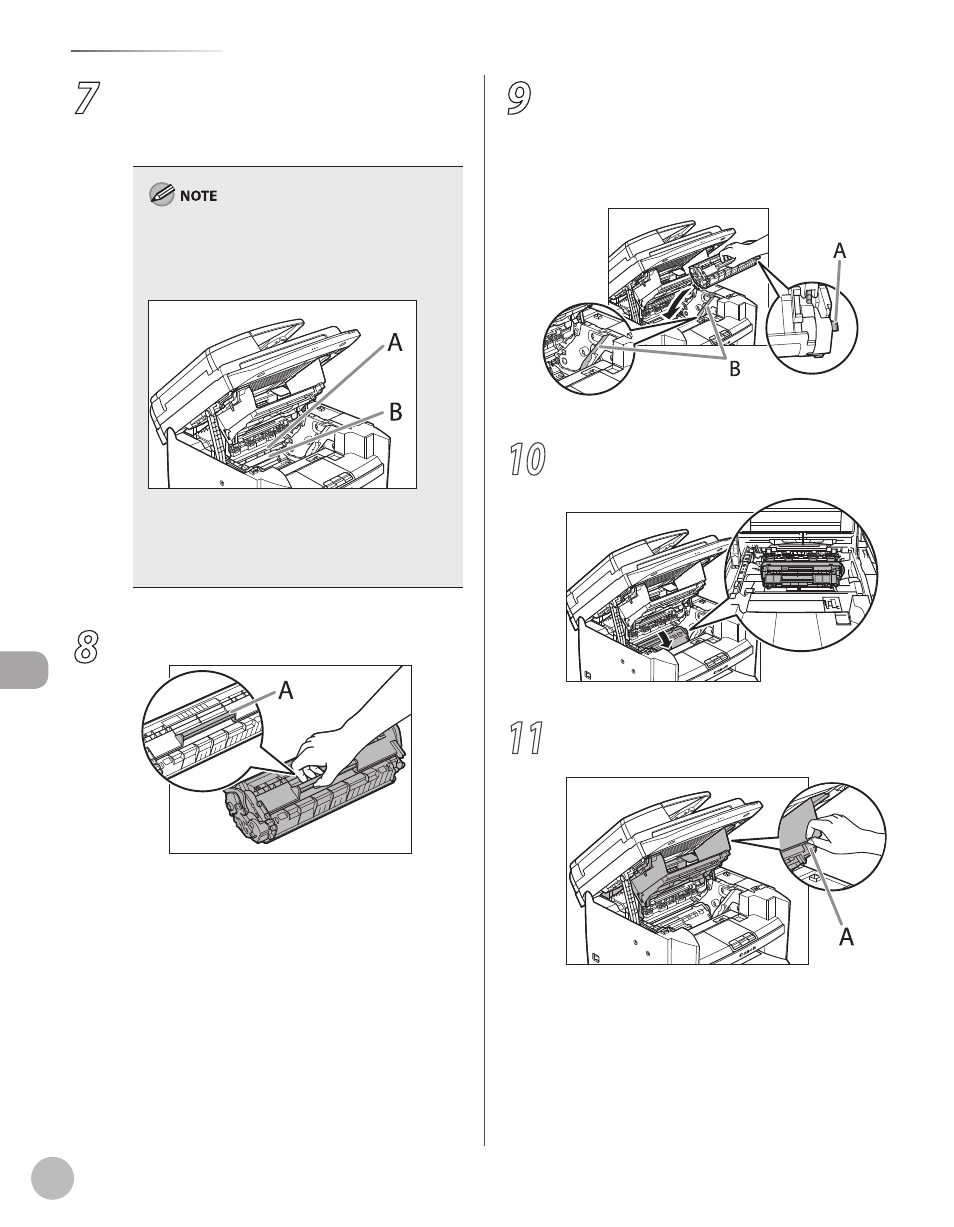 7

NOTE

A

B

8

A

9

A

B

10

11

A