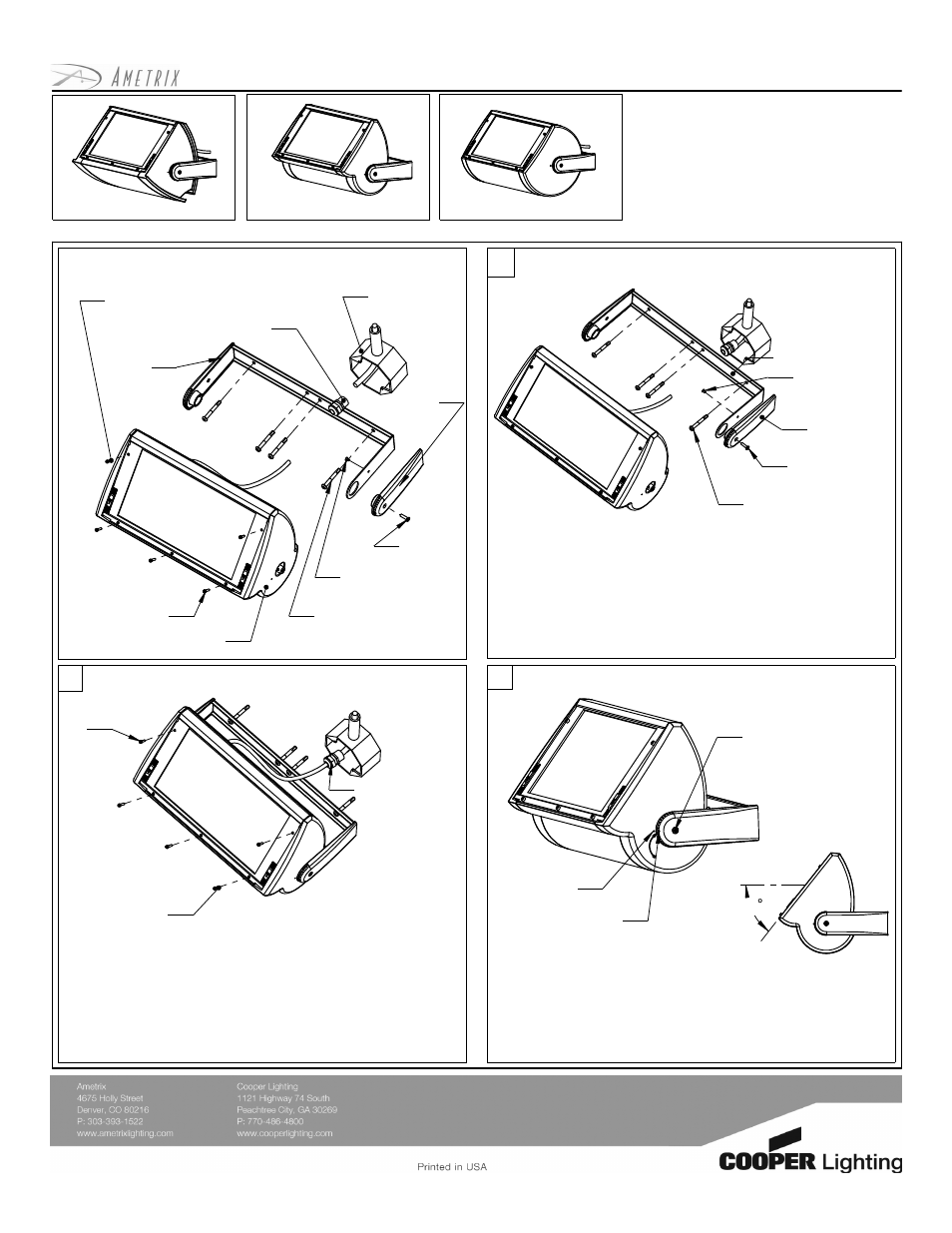 AMETRIX

Ametrix
4675 Holly Street
Denver, CO 80216
P: 303-393-1522
www.ametrixlighting.com

Cooper Lighting
1121 Highway 74 South
Peachtree City, GA 30269
P: 770-486-4800
www.cooperlighting.com

Printed in USA

COOPER Lighting