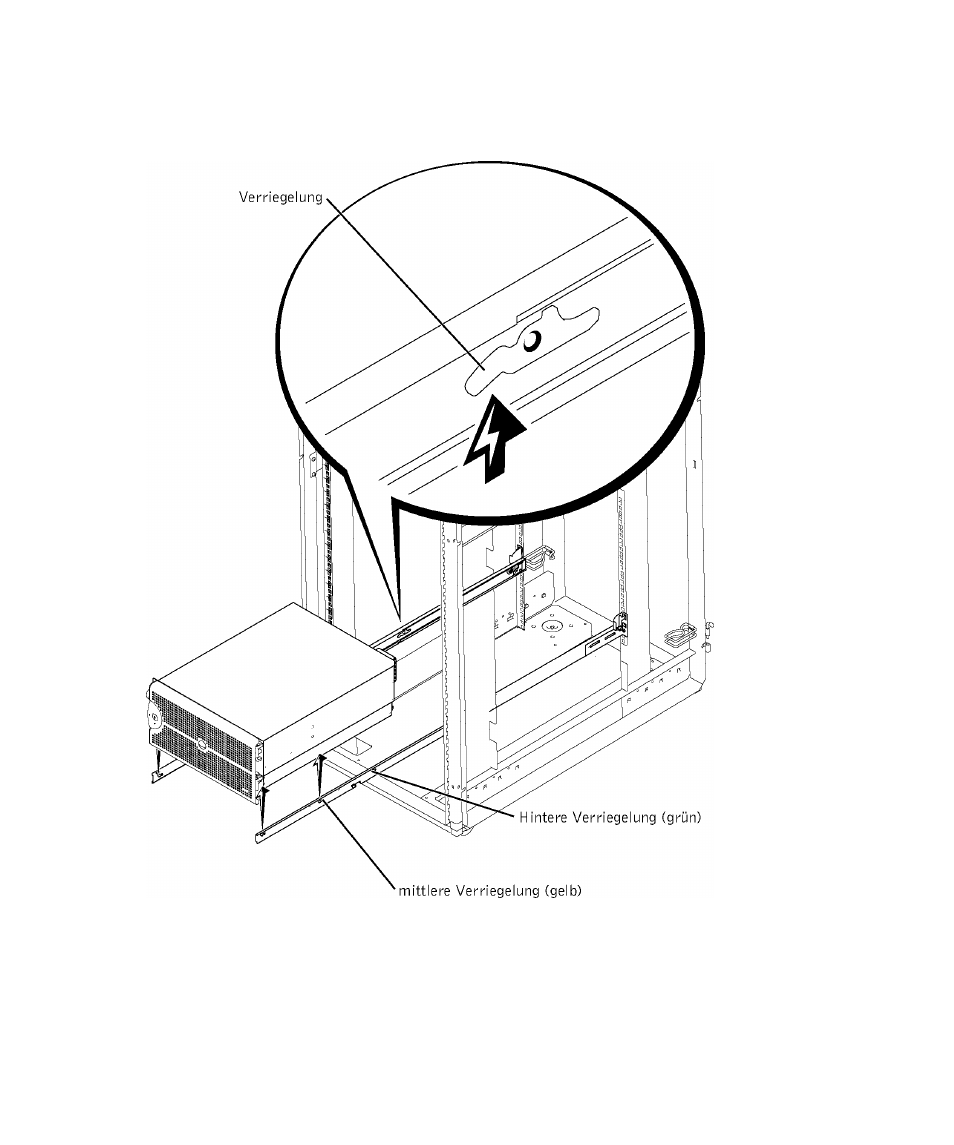 Verriegelung

Hintere Verriegelung (grün)

mittlere Verriegelung (gelb)