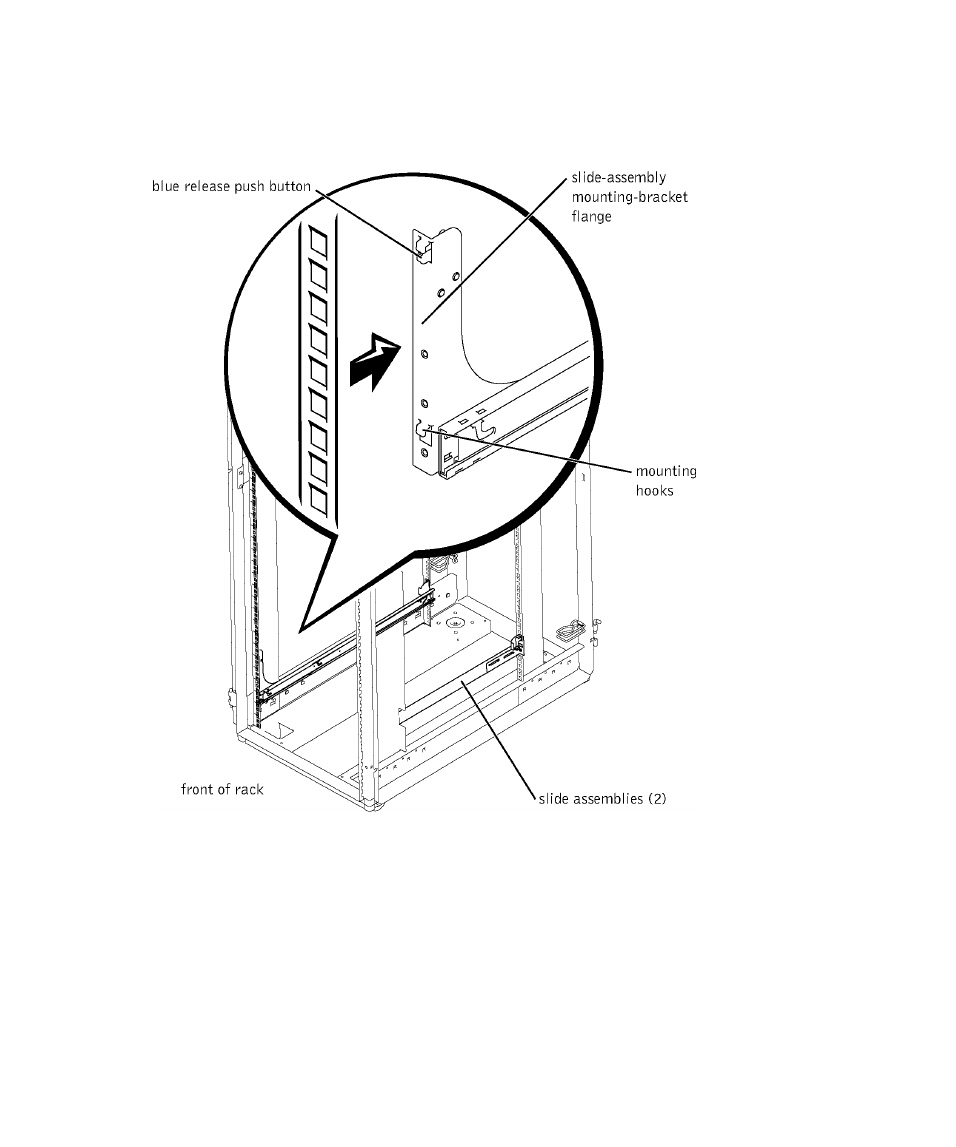 blue release push button

slide-assembly mounting-bracket flange

mounting hooks

front of rack

slide assemblies (2)