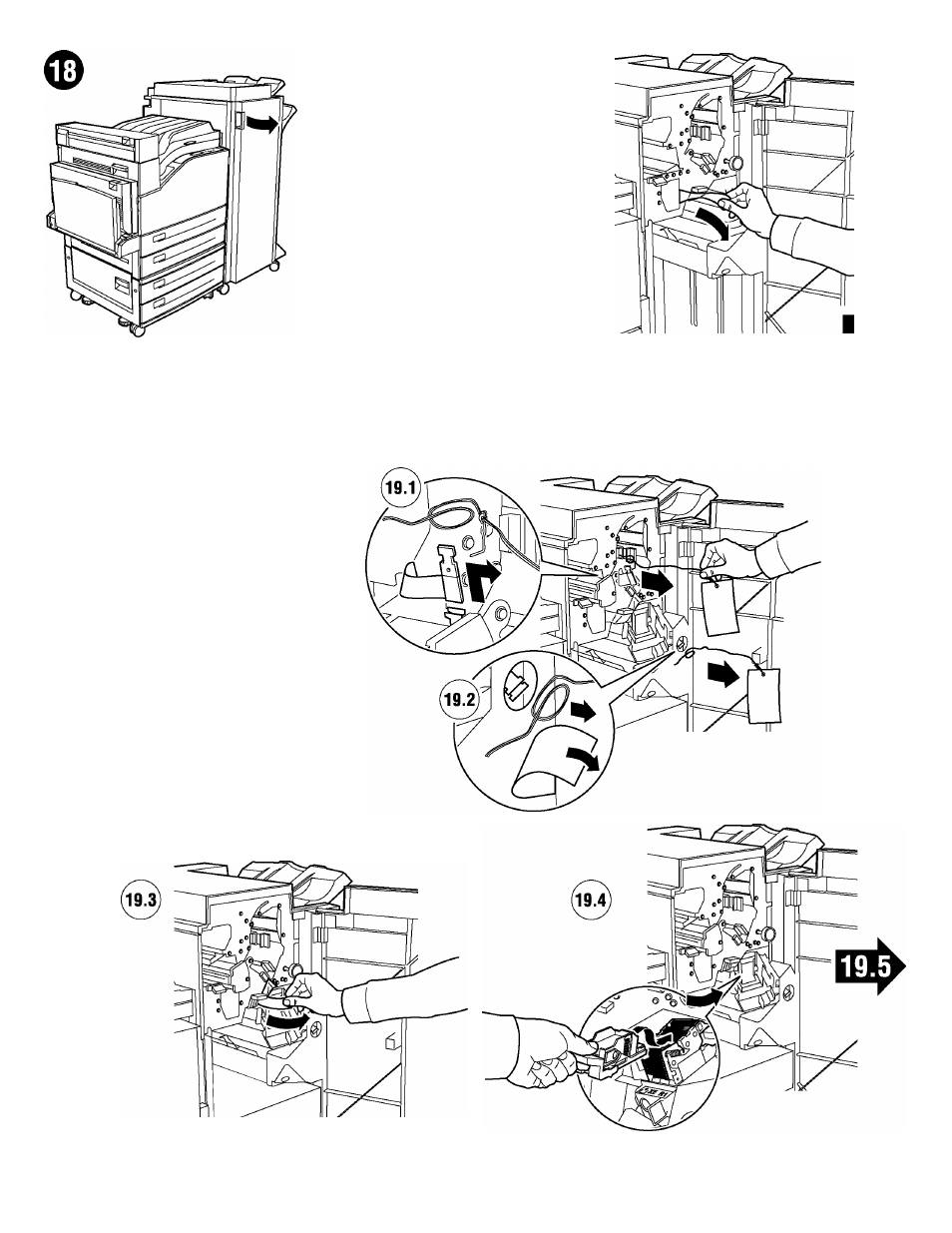 18

19.1

19.2

19.3

19.4

19.5