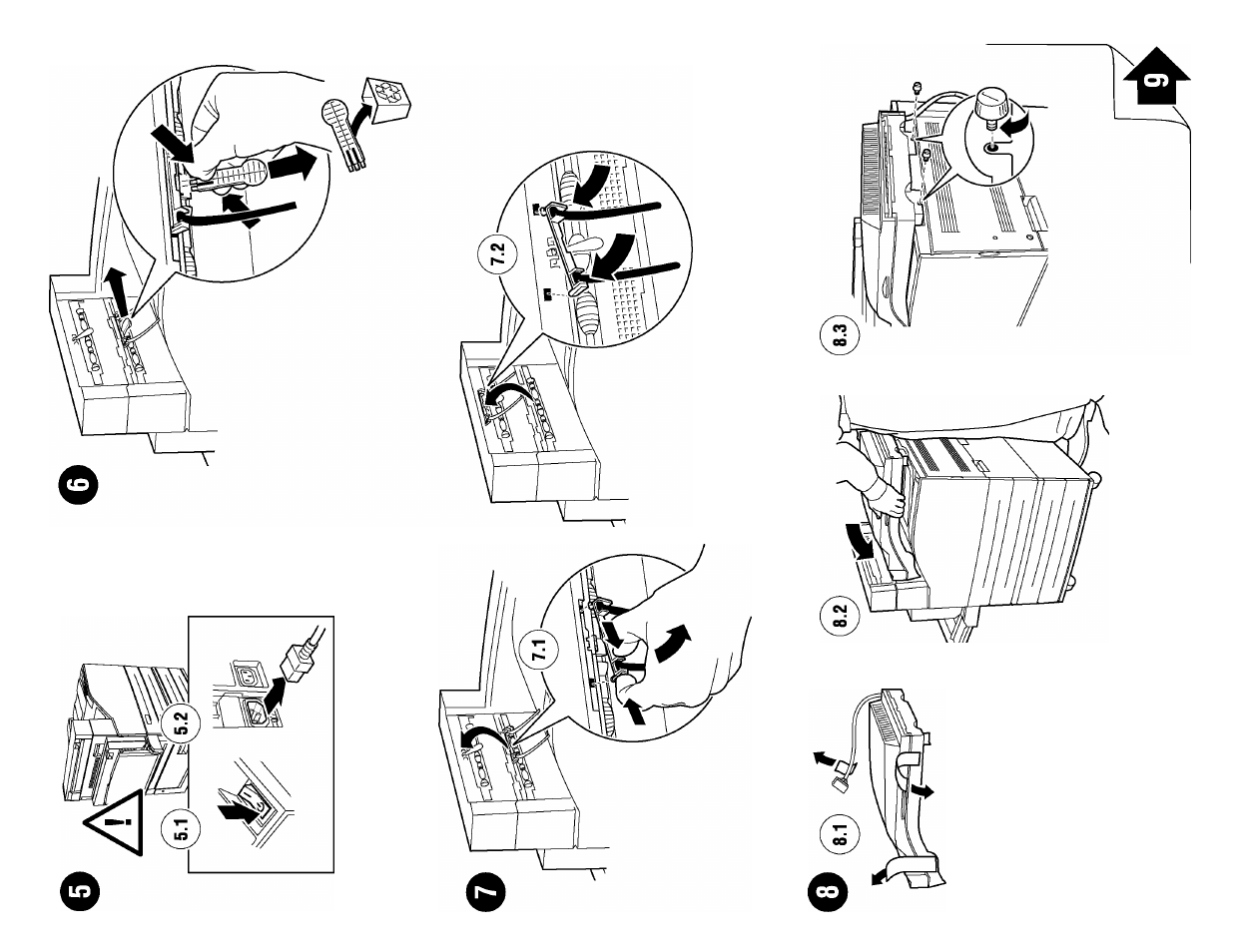 5
5.1
5.2
6
7
7.1
7.2
8
8.1
8.2
8.3
9