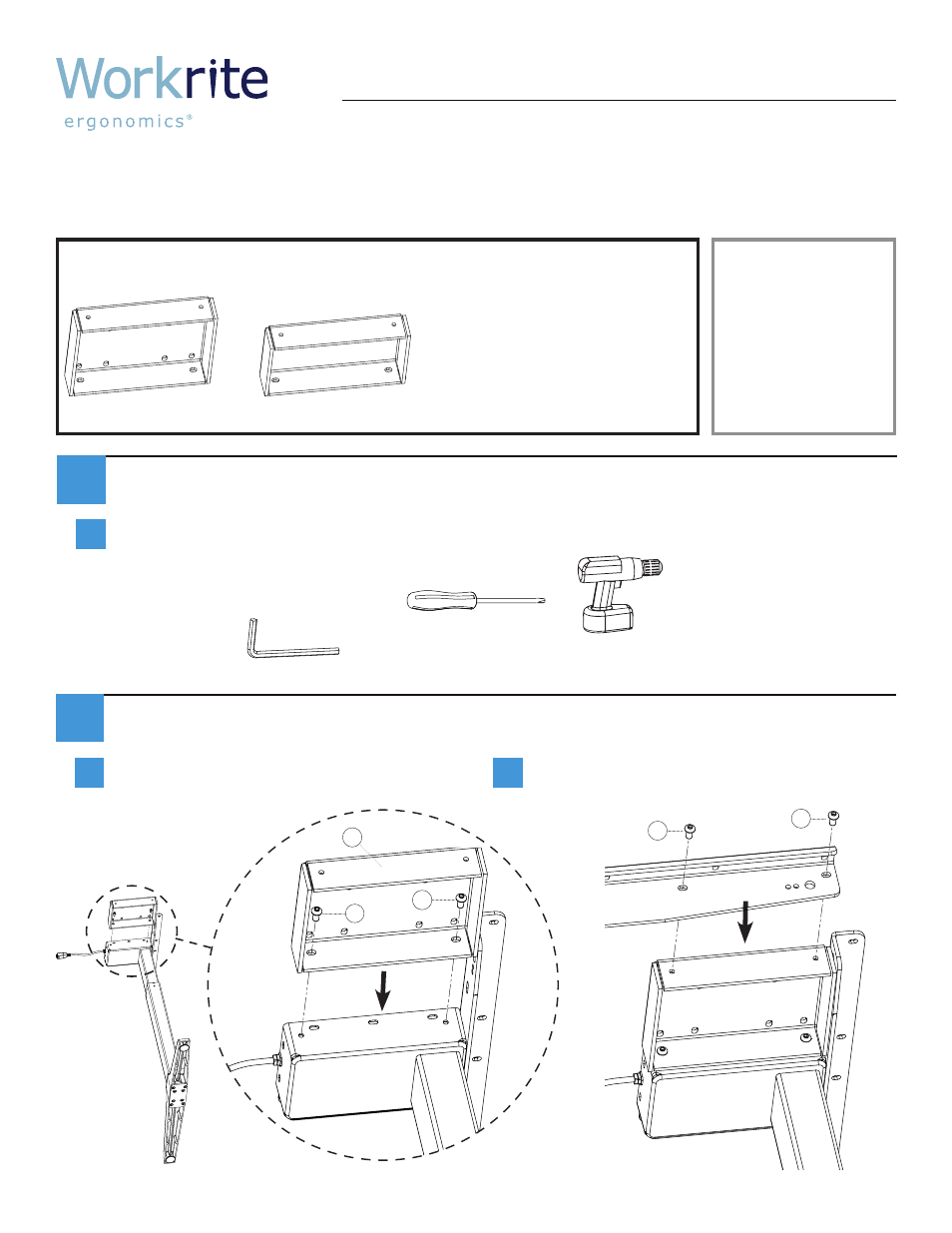 Workrite
ergonomics®