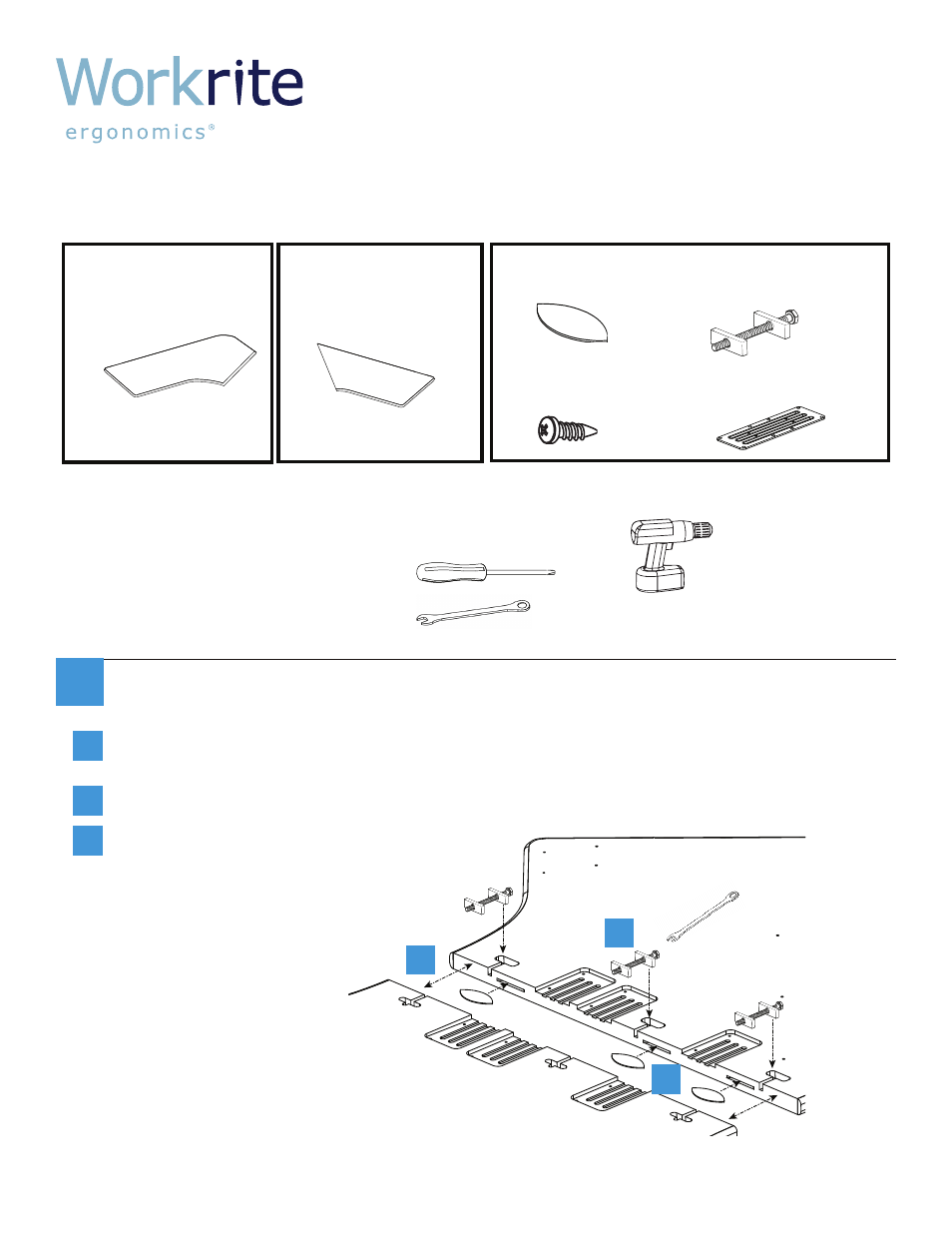 Workrite
ergonomics®