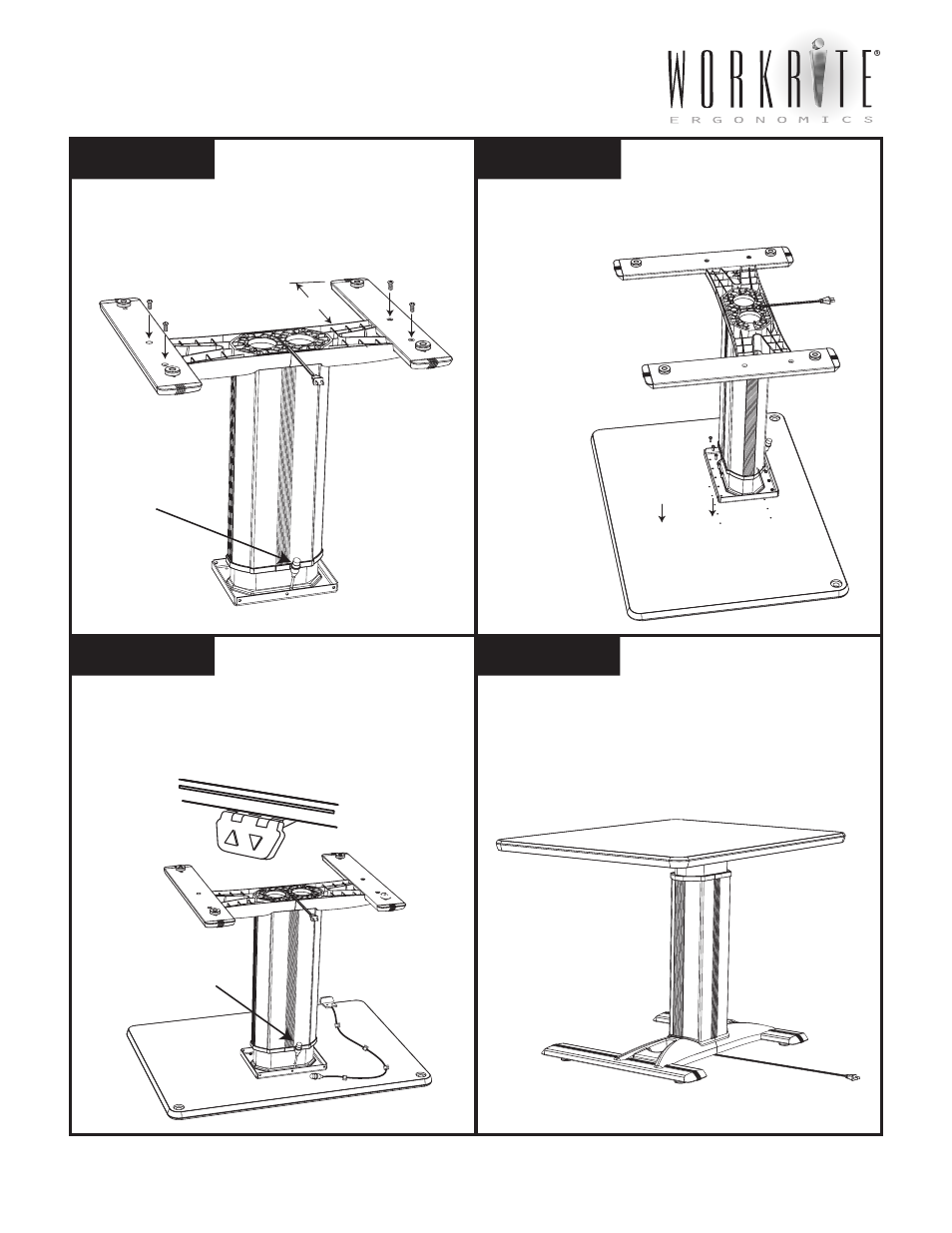 WORKRITE®
ERGONOMICS