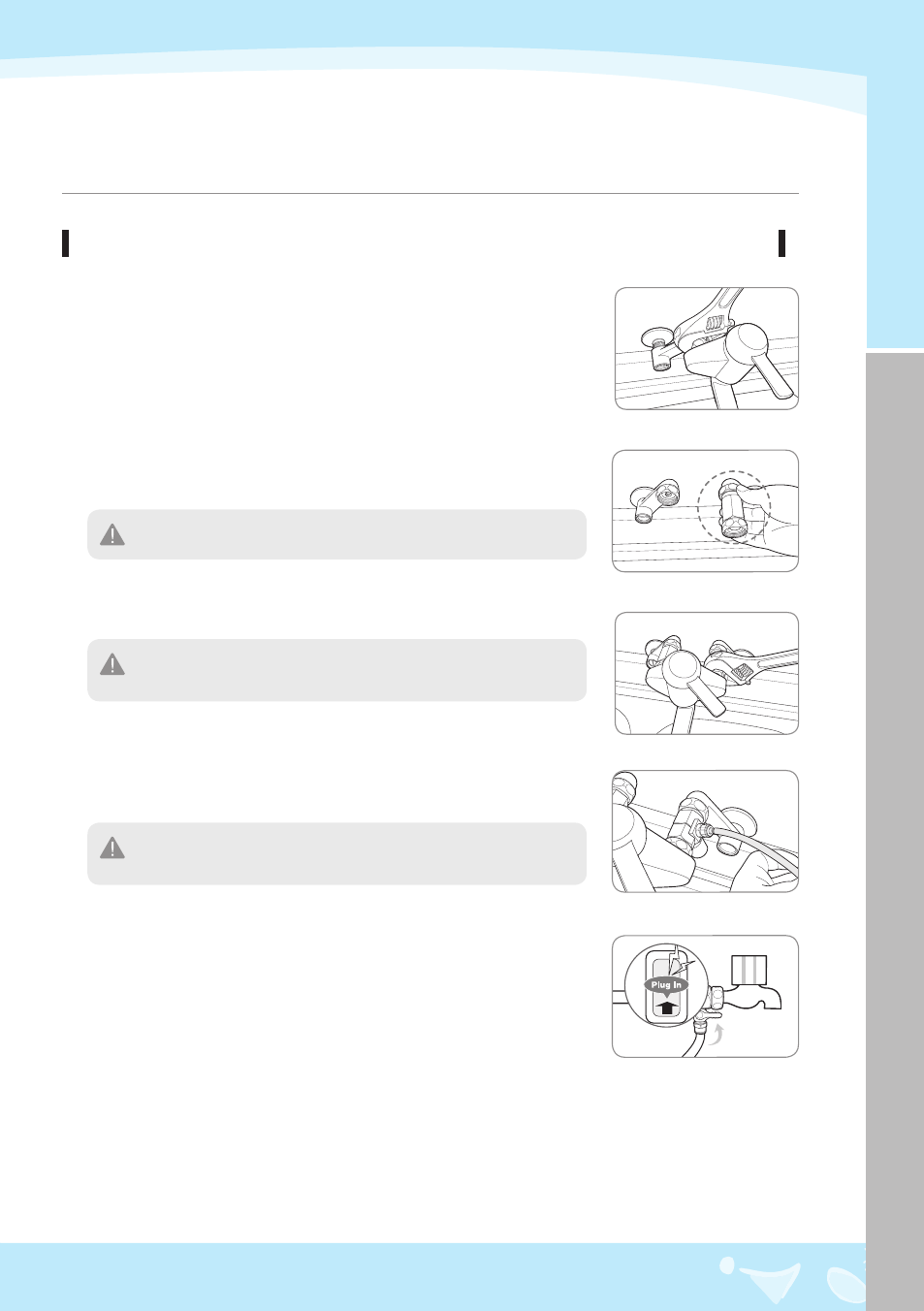 Plug In