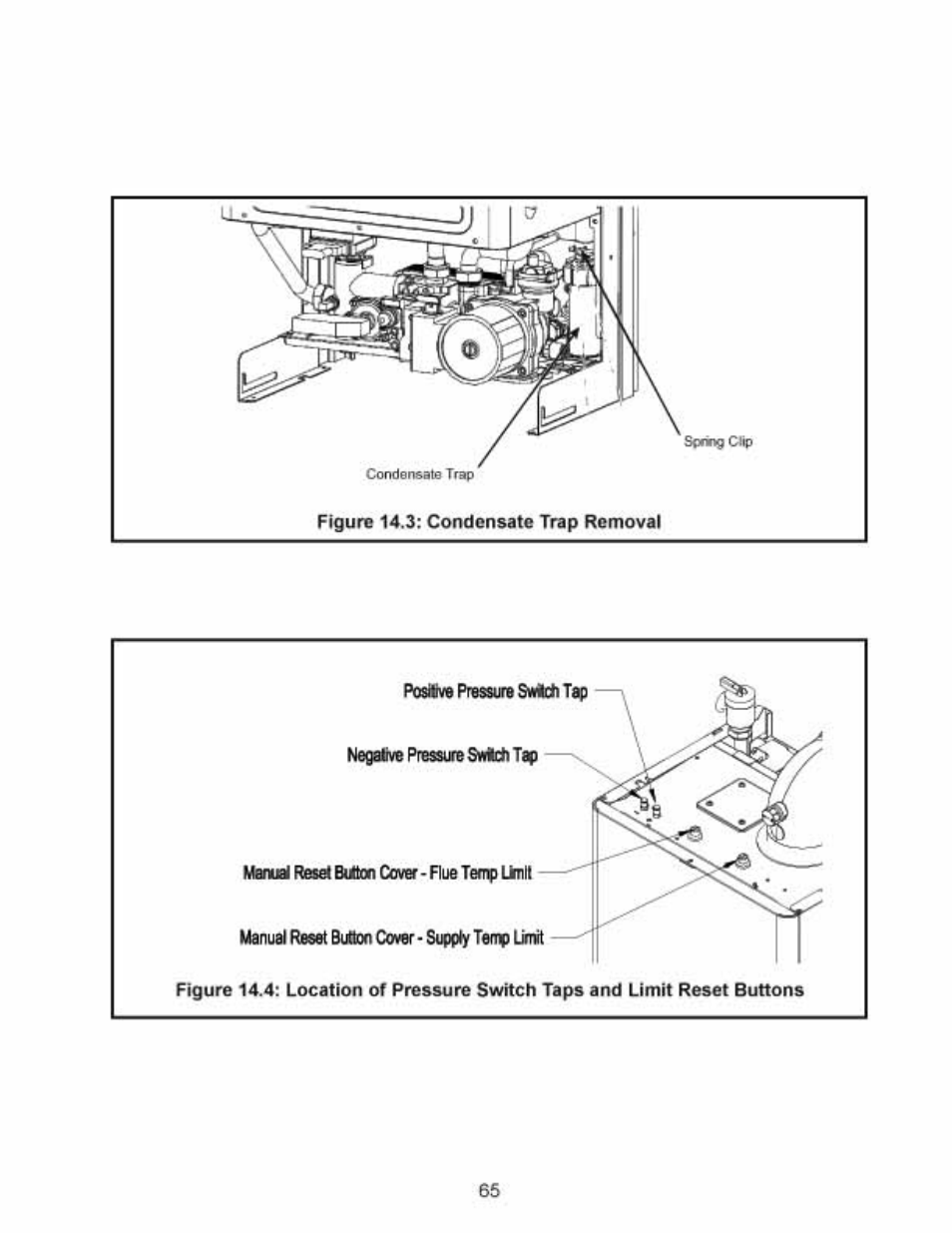 Spring Clip

Condensate Trap

Figure 14.3: Condensate Trap Removal

Positive Pressure Switch Tap

Negative Pressure Switch Tap

Manual Reset Button Cover - Flue Temp Limit

Manual Reset Button Cover - Supply Temp Limit

Figure 14.4: Location of Pressure Switch Taps and Limit Reset Buttons

65