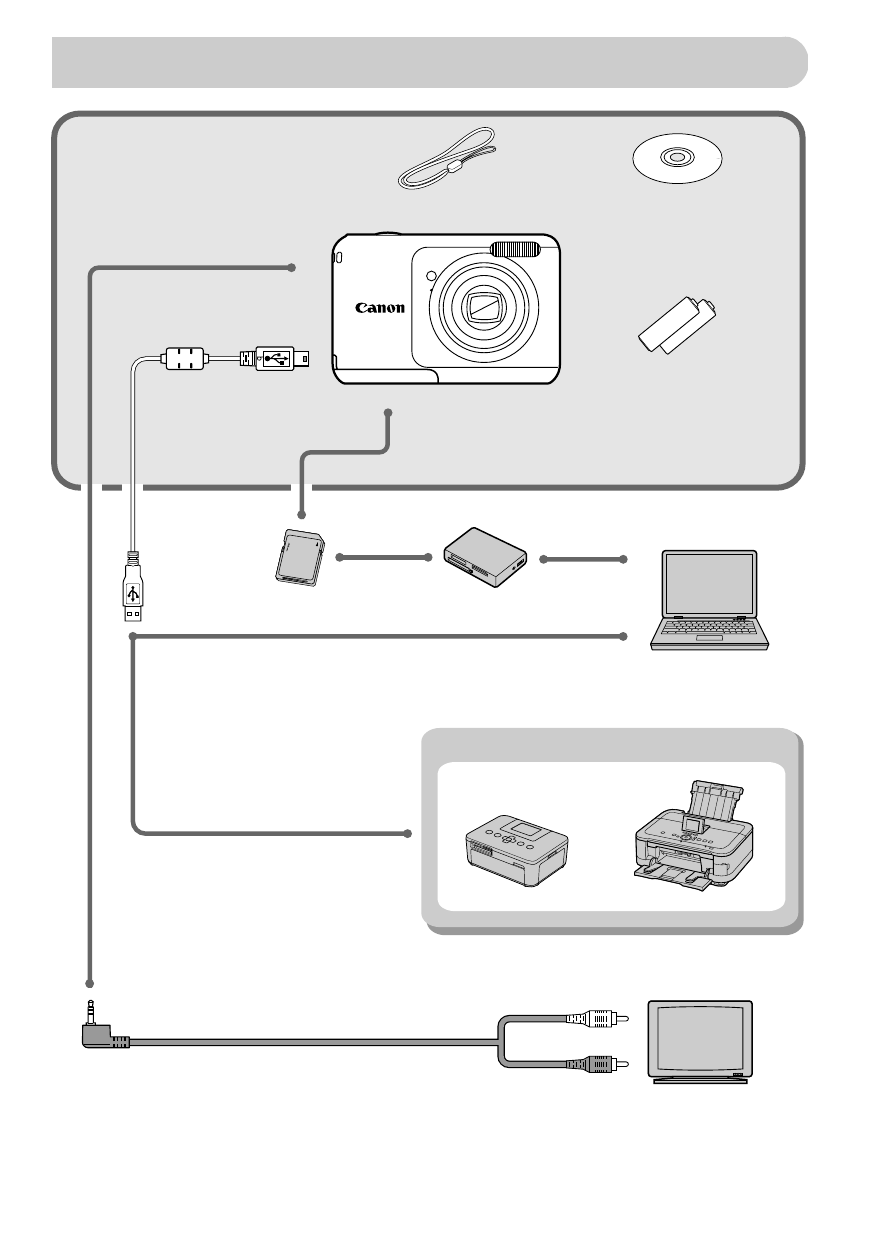 Canon