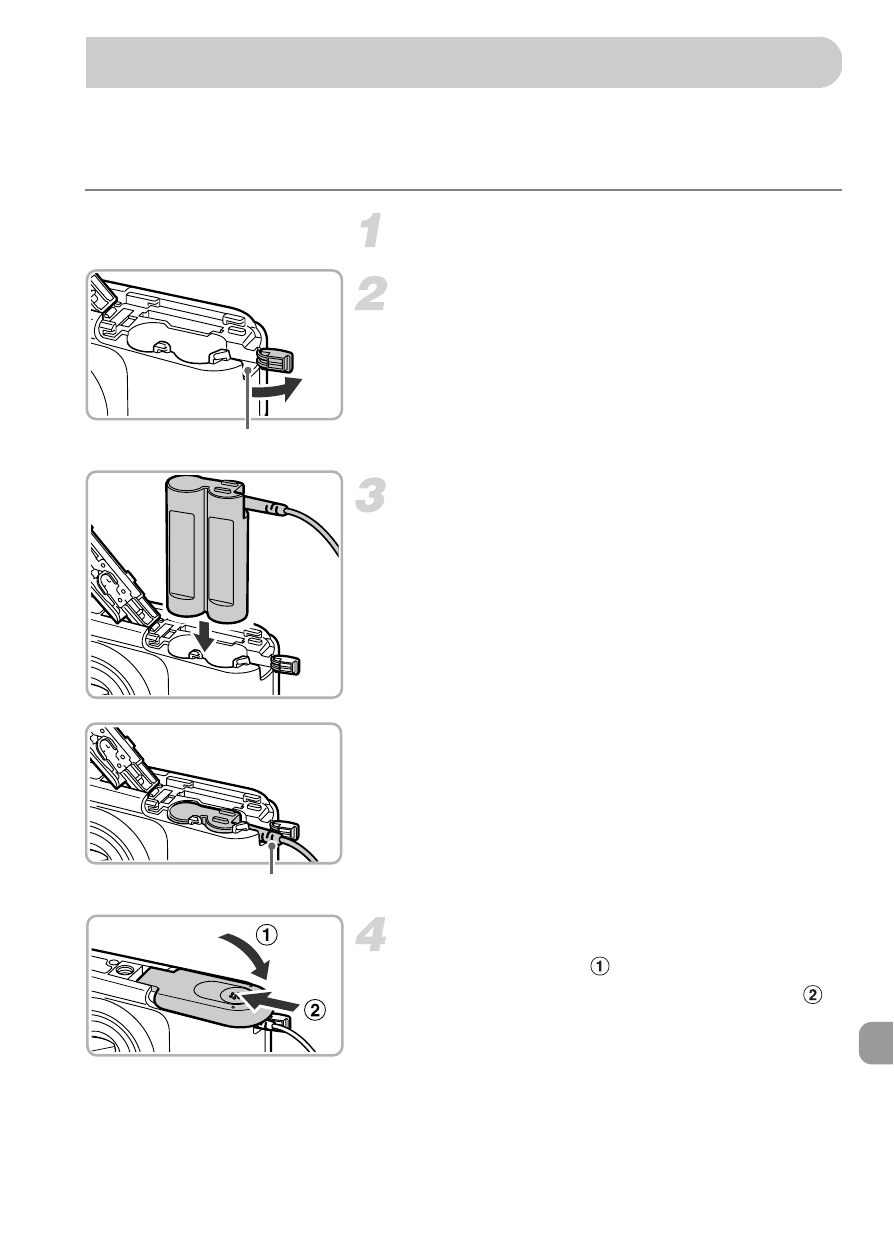 1

2

3

4

①

②

①

②