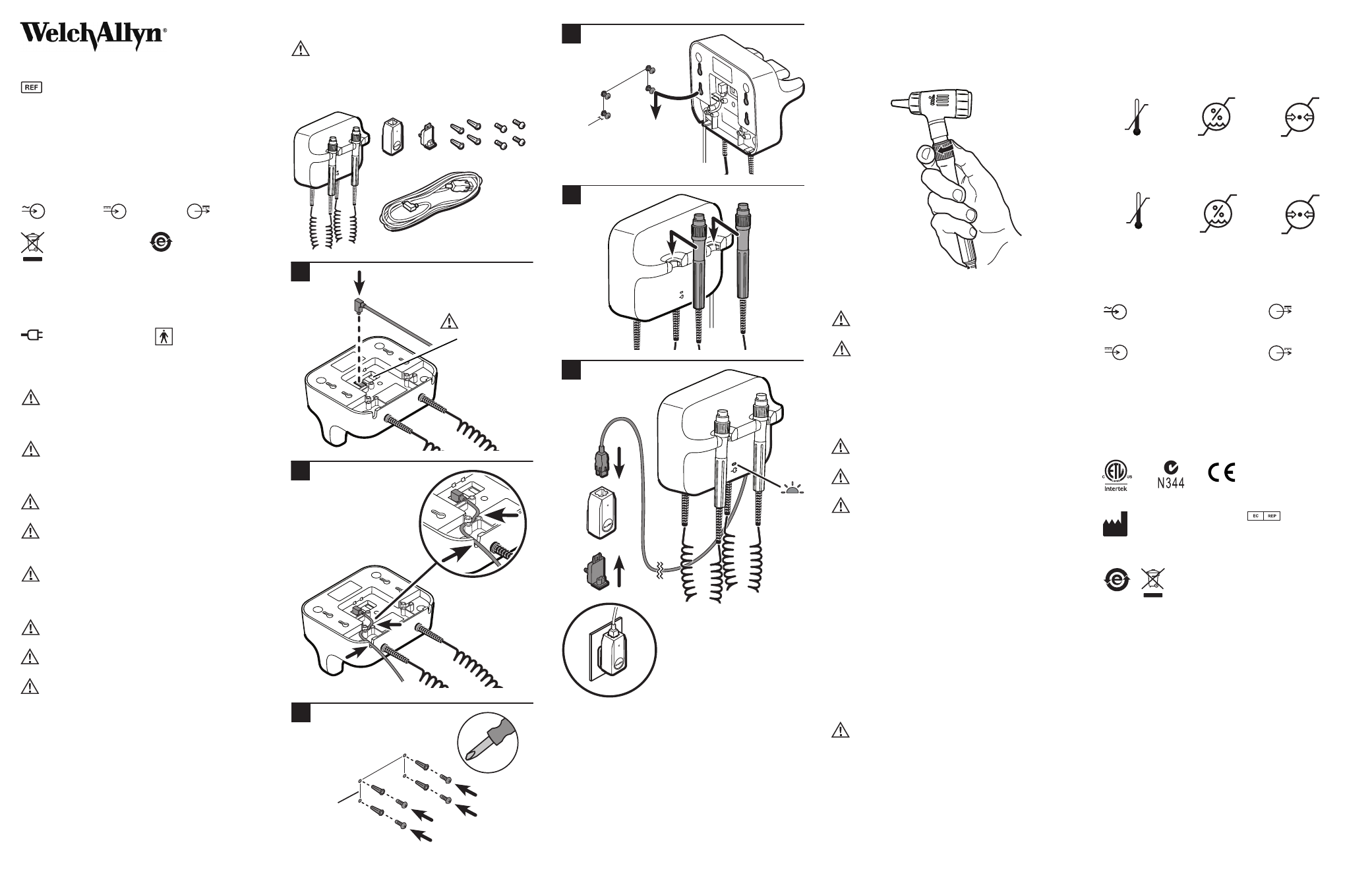 WelchAllyn®

REF

Intertek

N344

CE

EC REP