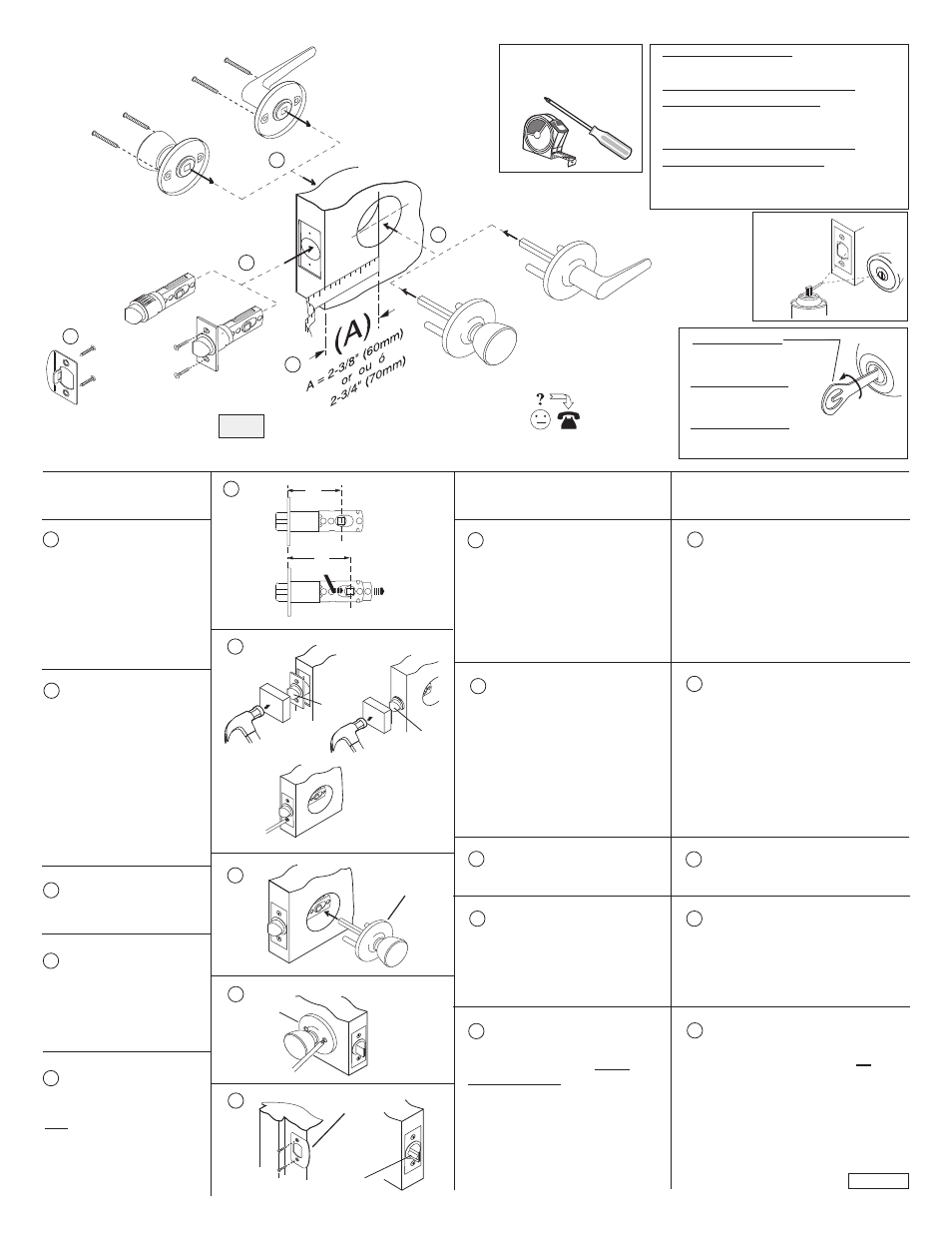 (A)

A = 2-3/8" (60mm) or ou ó 2-3/4" (70mm)

?