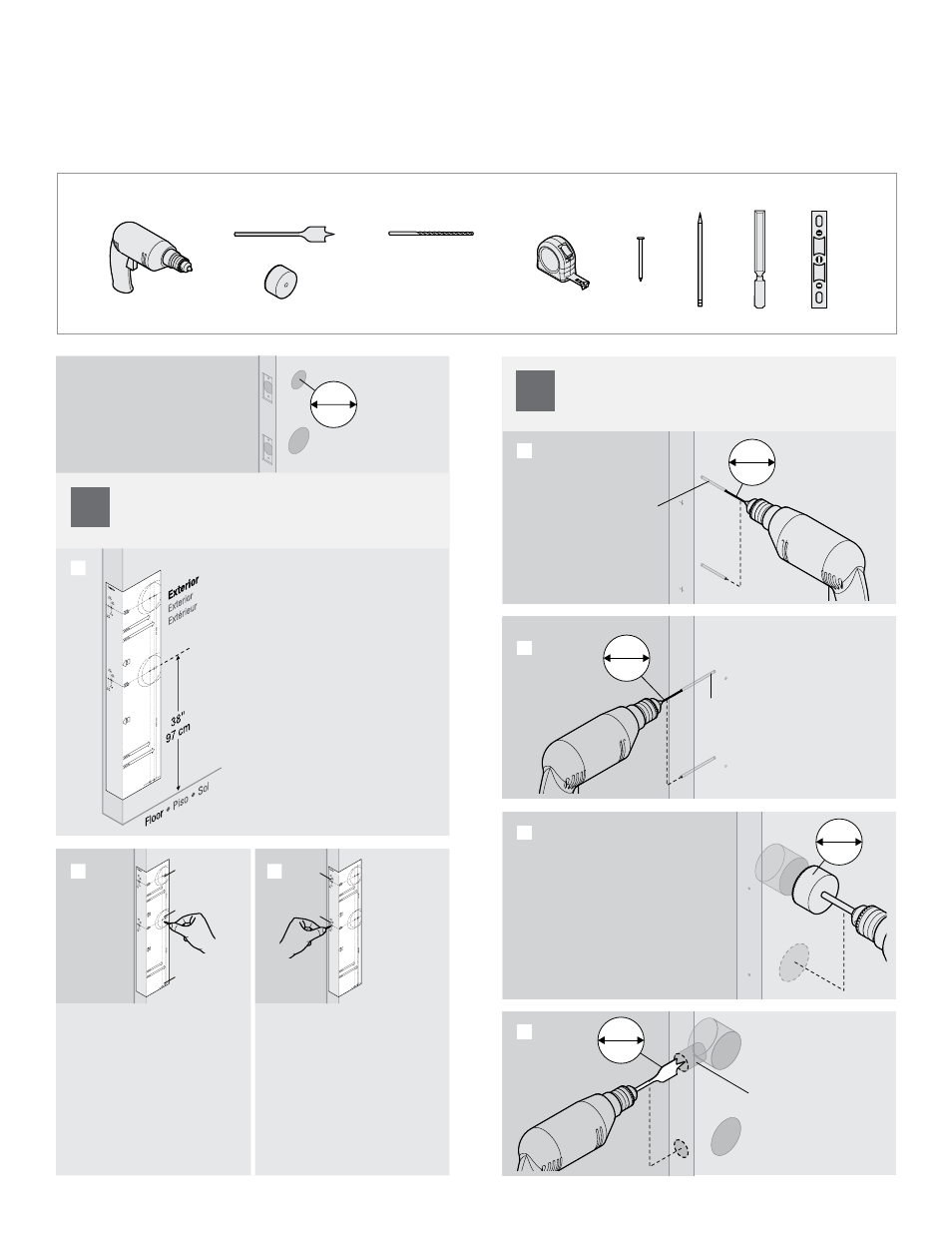 Exterior
Exterior
Extérieur

38"
97 cm

Floor • Piso • Sol