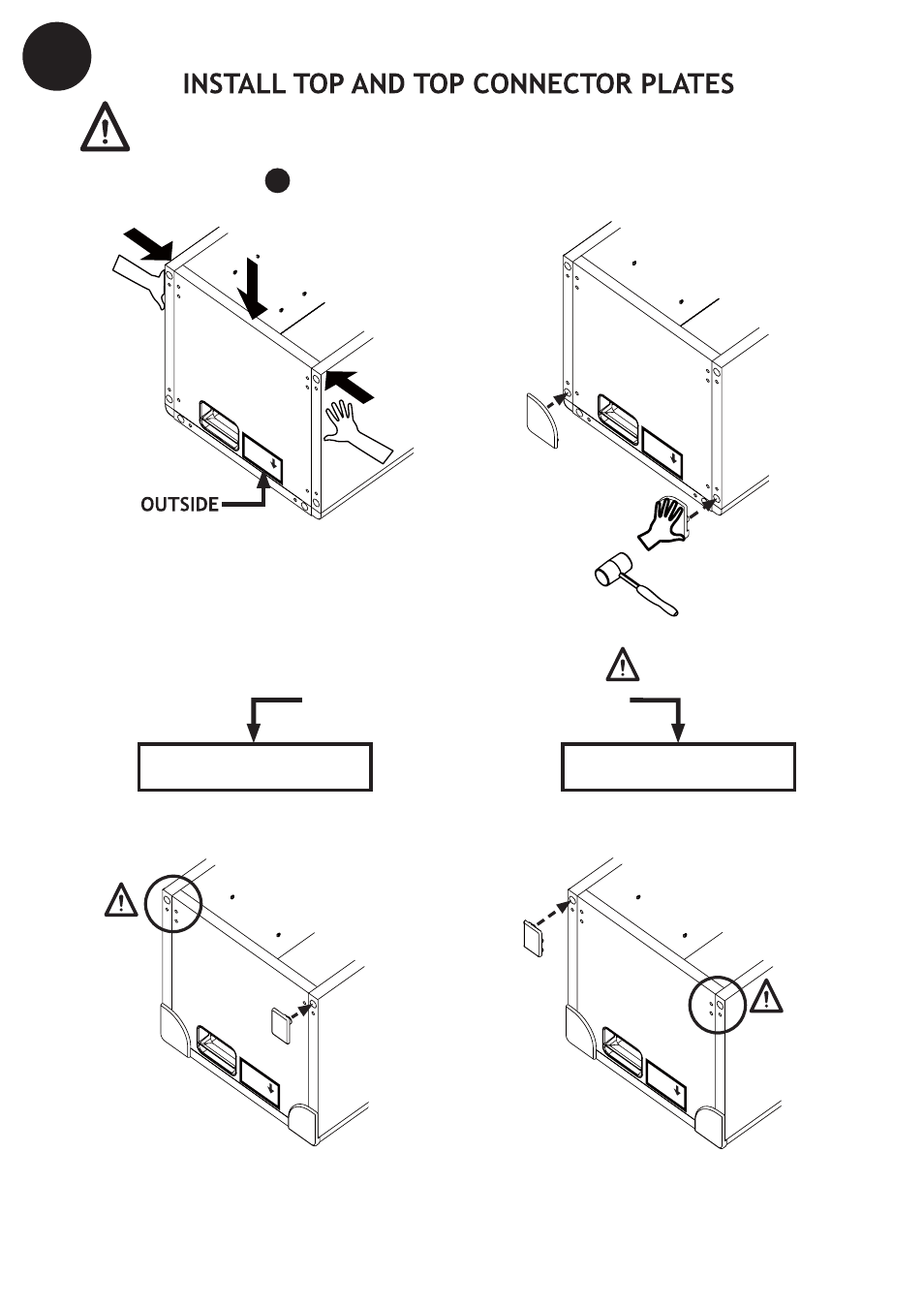 INSTALL TOP AND TOP CONNECTOR PLATES

OUTSIDE