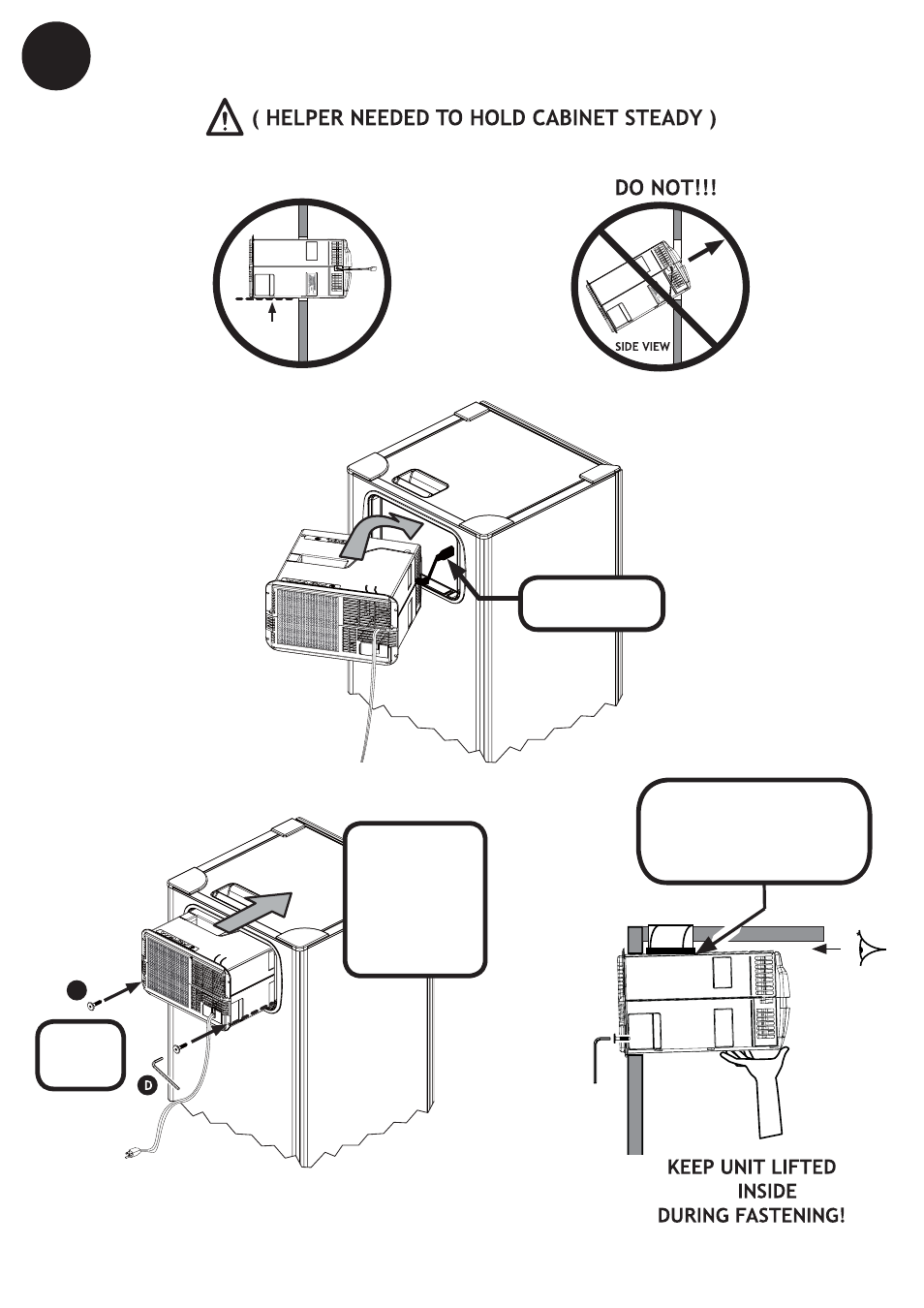 ( HELPER NEEDED TO HOLD CABINET STEADY )

DO NOT!!!

SIDE VIEW

D

KEEP UNIT LIFTED INSIDE DURING FASTENING!