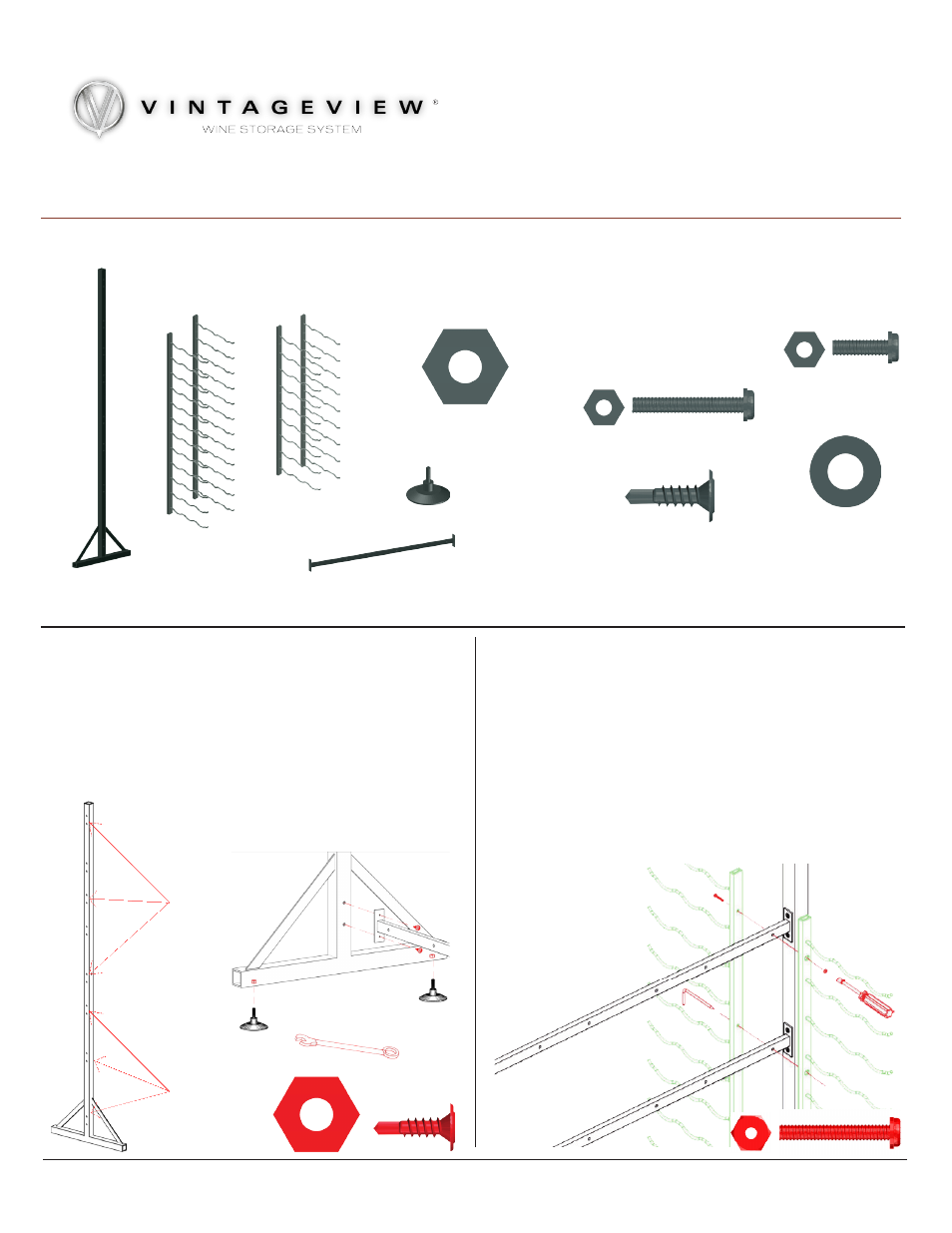 VINTAGEVIEW®
WINE STORAGE SYSTEM