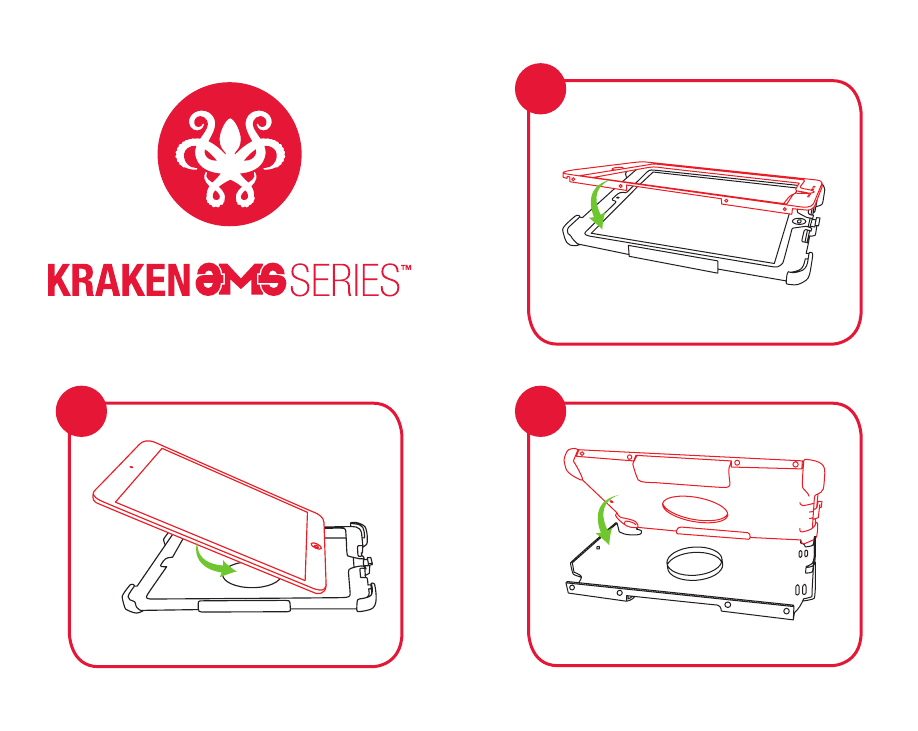 KRAKEN AMS SERIES™