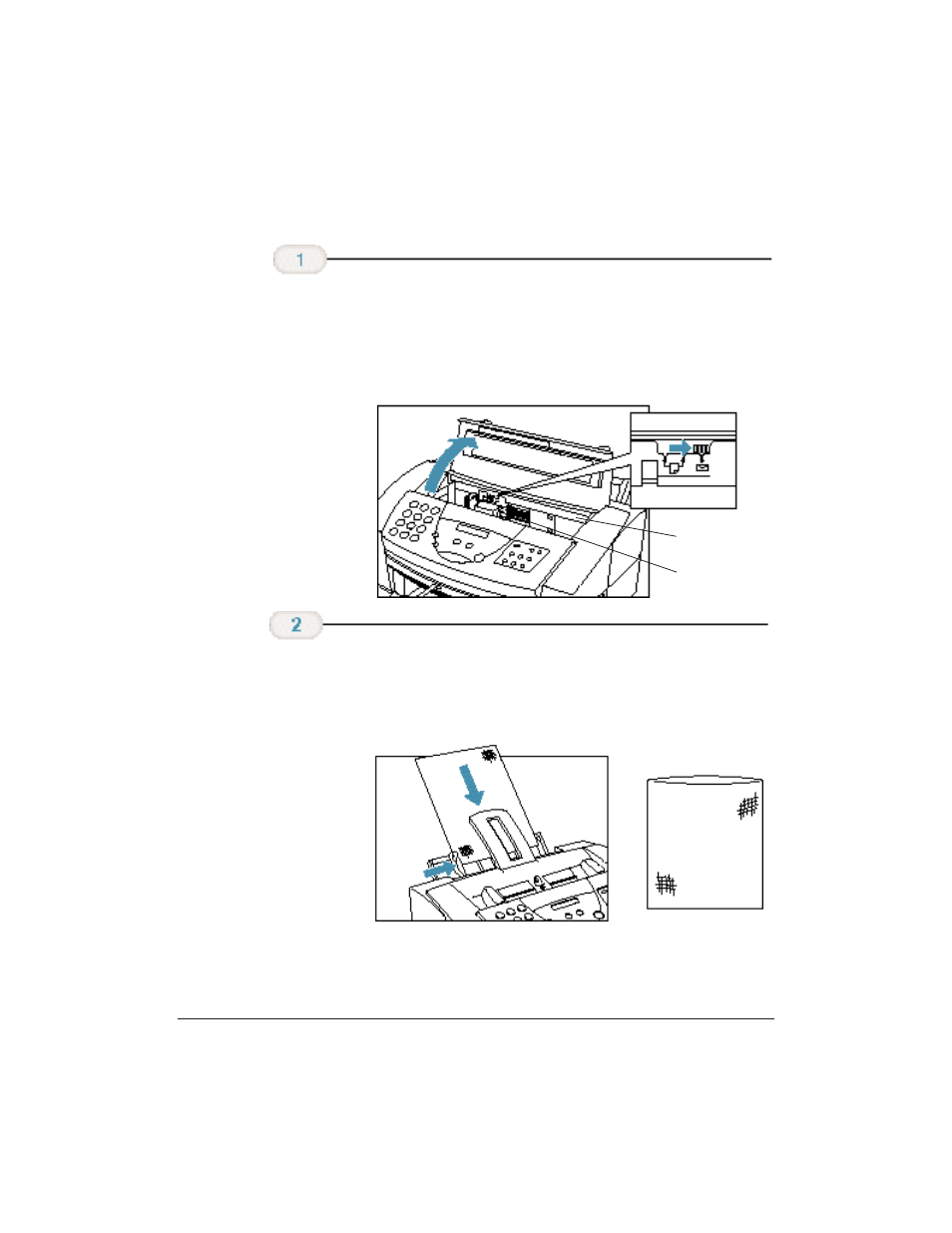 1

2