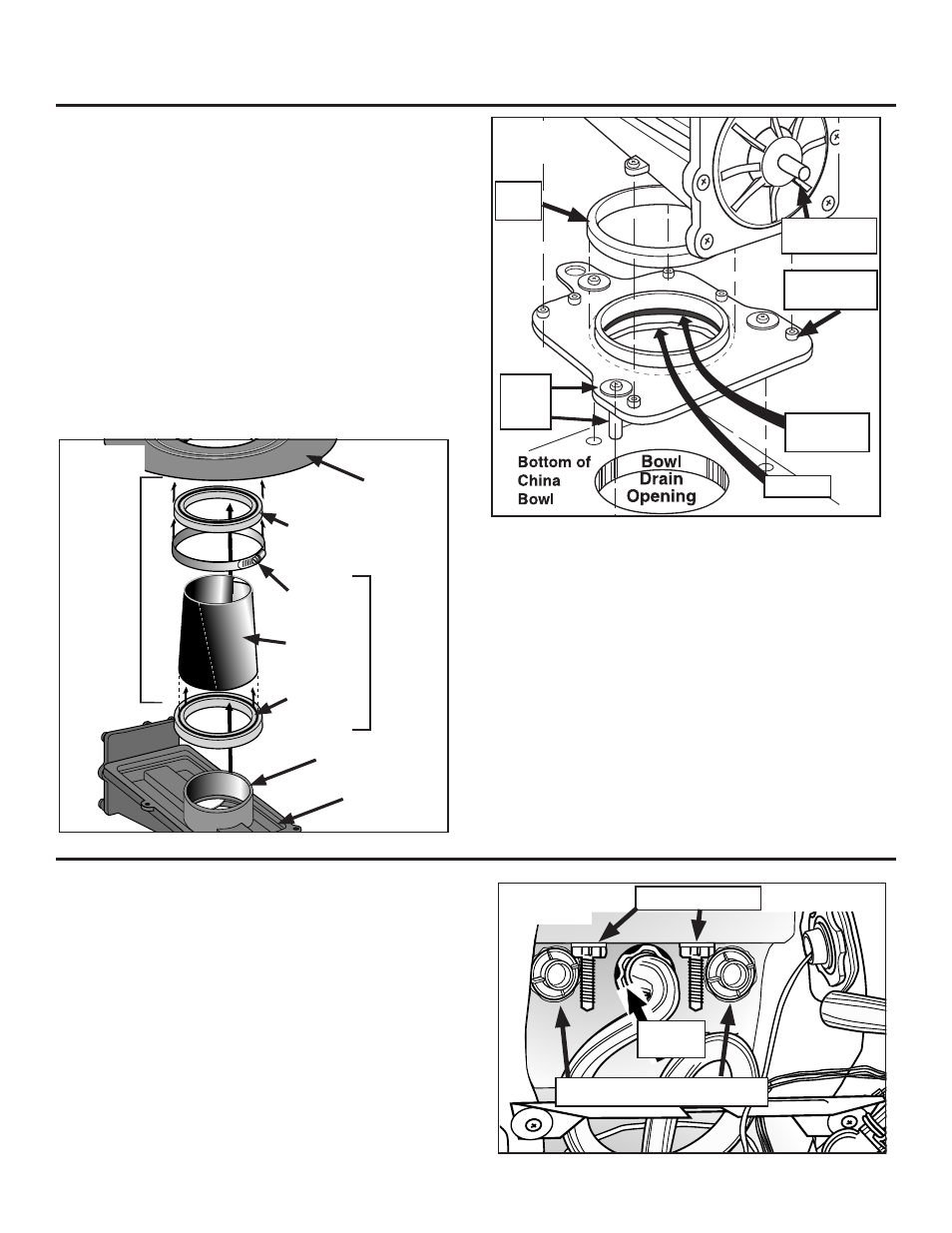 Bottom of China Bowl

Bowl Drain Opening