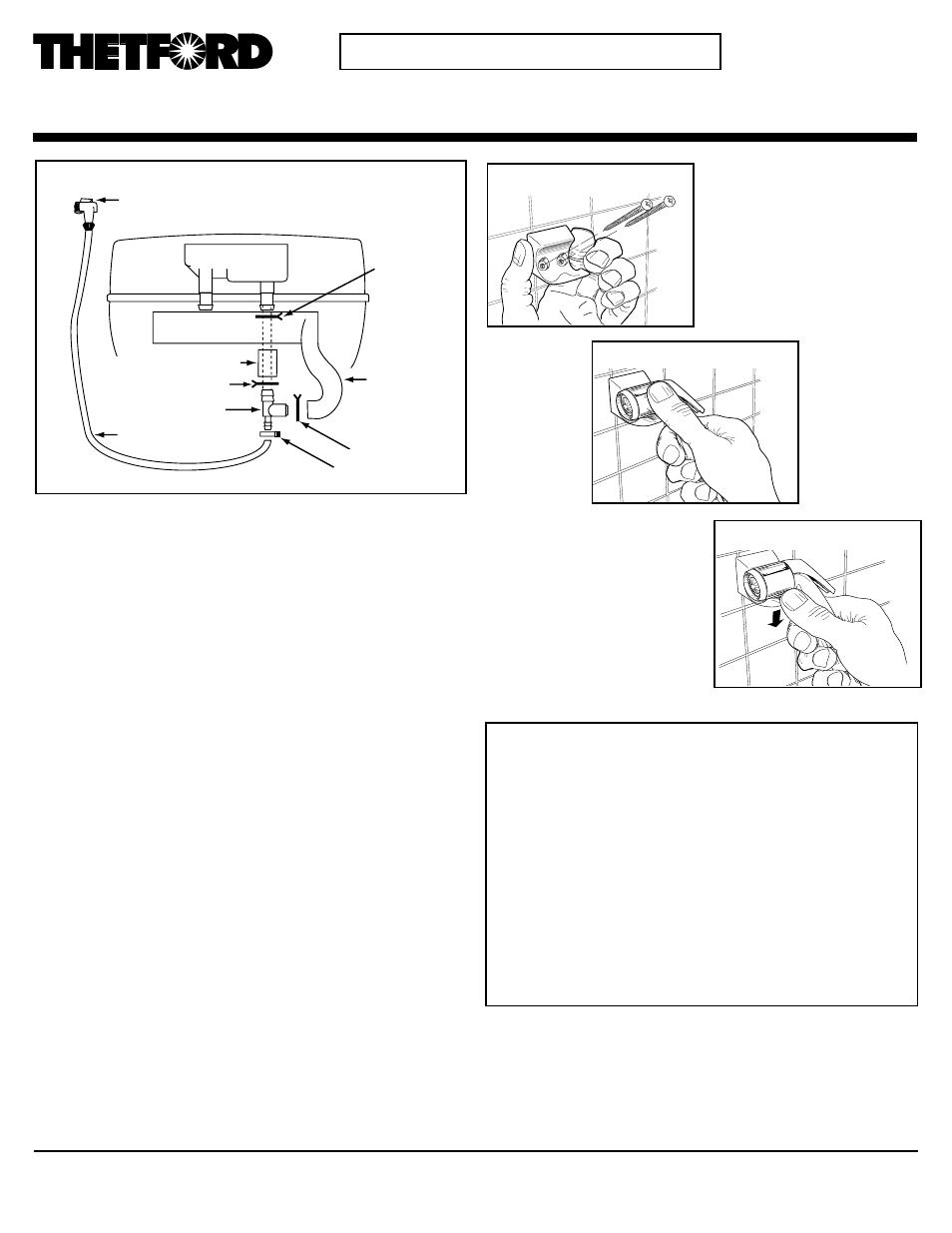 THETFORD